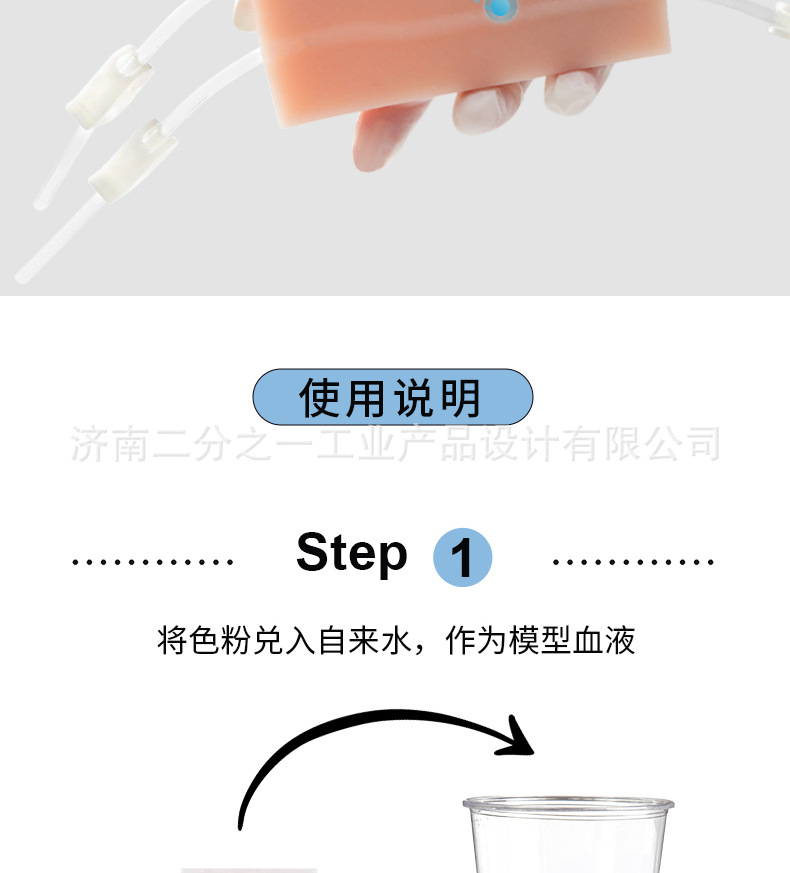 使用说明

济南二分之一工业产品设计有限公司

Step 1

将色粉兑入自来水，作为模型血液