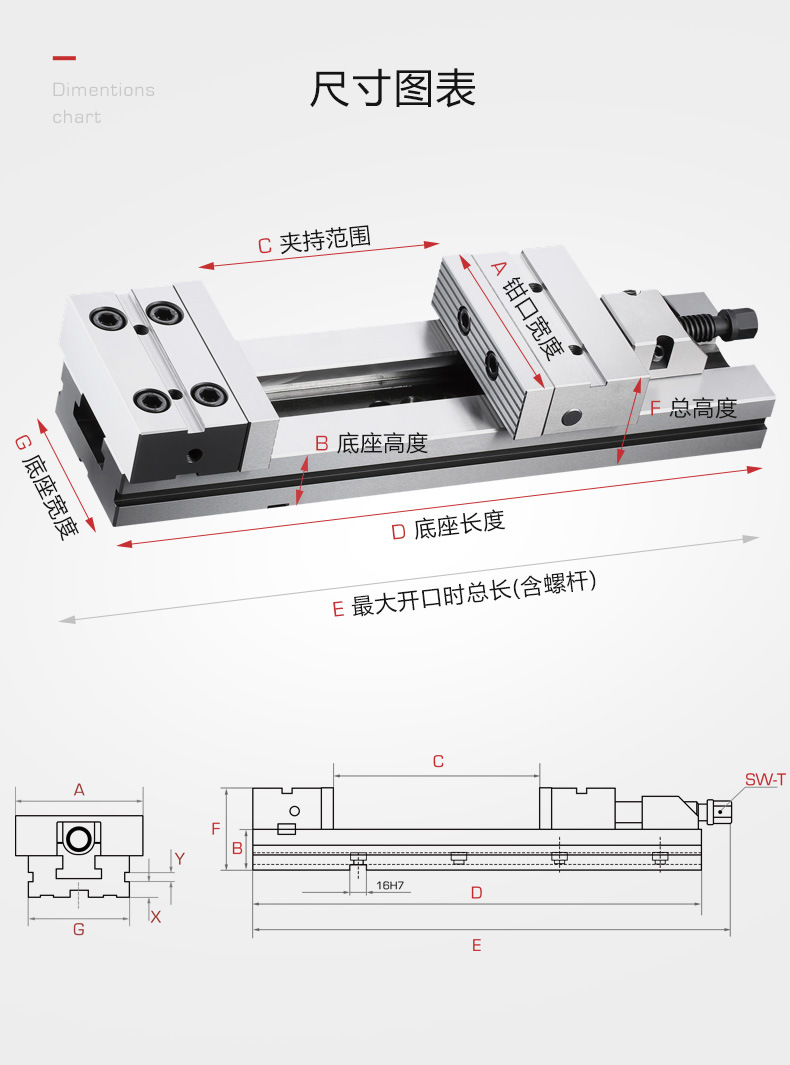 Dimentions chart

尺寸图表

C 夹持范围

A 钳口宽度

F 总高度

B 底座高度

G 底座宽度

D 底座长度

E 最大开口时总长(含螺杆)

A

Y

X

G

C

SW-T

F

B

16H7

D

E