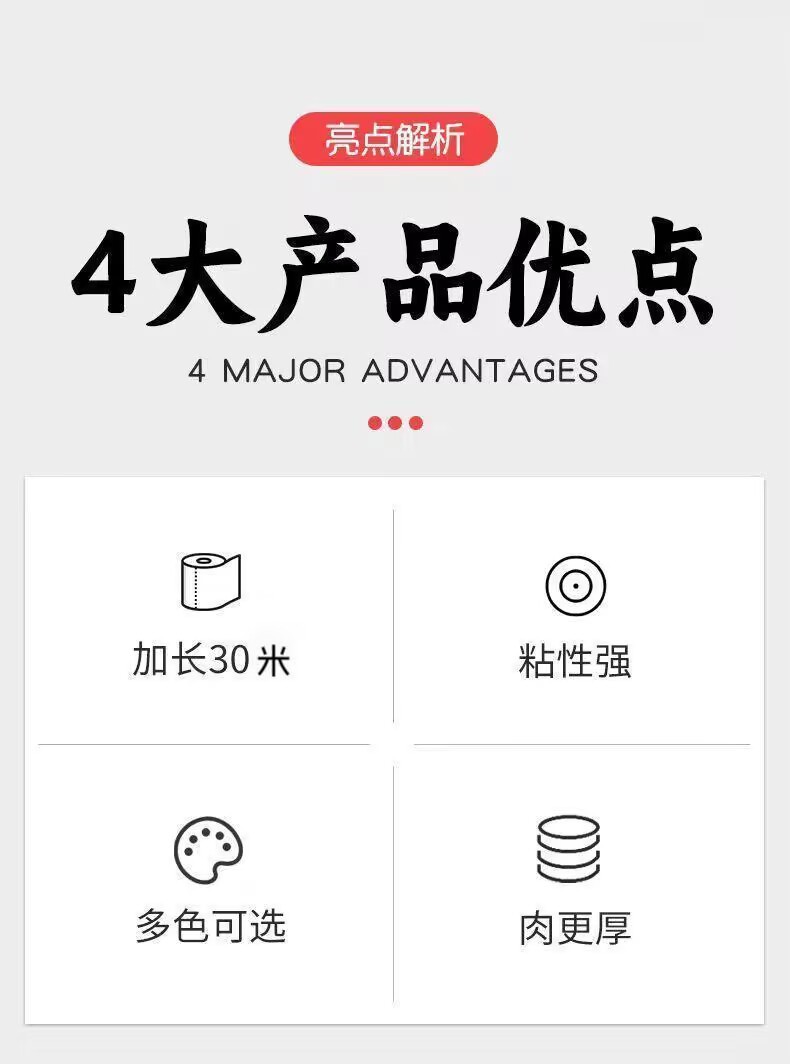 亮点解析

4大产品优点

4 MAJOR ADVANTAGES

加长30米

粘性强

多色可选

肉更厚