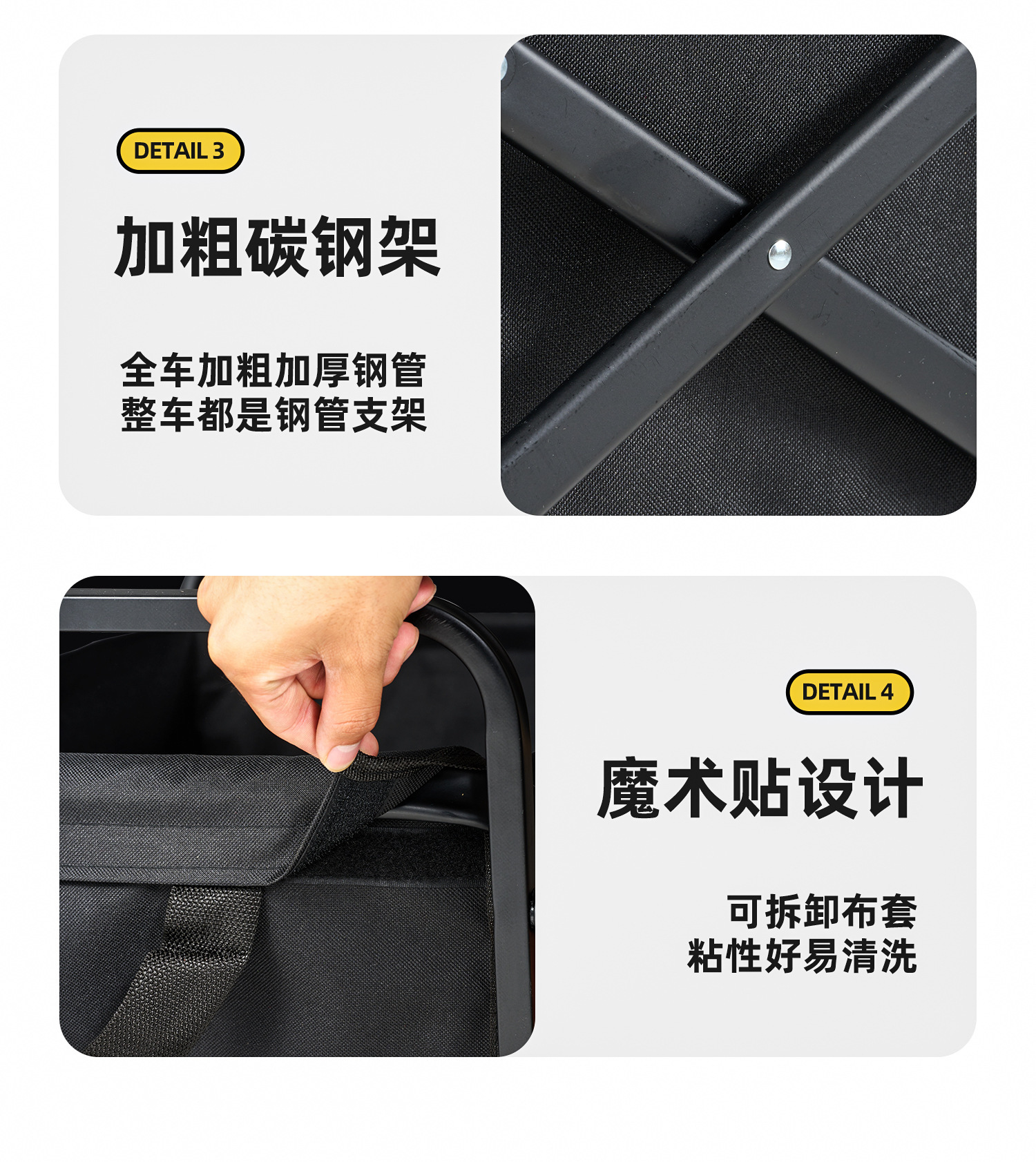 DETAIL 3

加粗碳钢架

全车加粗加厚钢管
整车都是钢管支架

DETAIL 4

魔术贴设计

可拆卸布套
粘性好易清洗