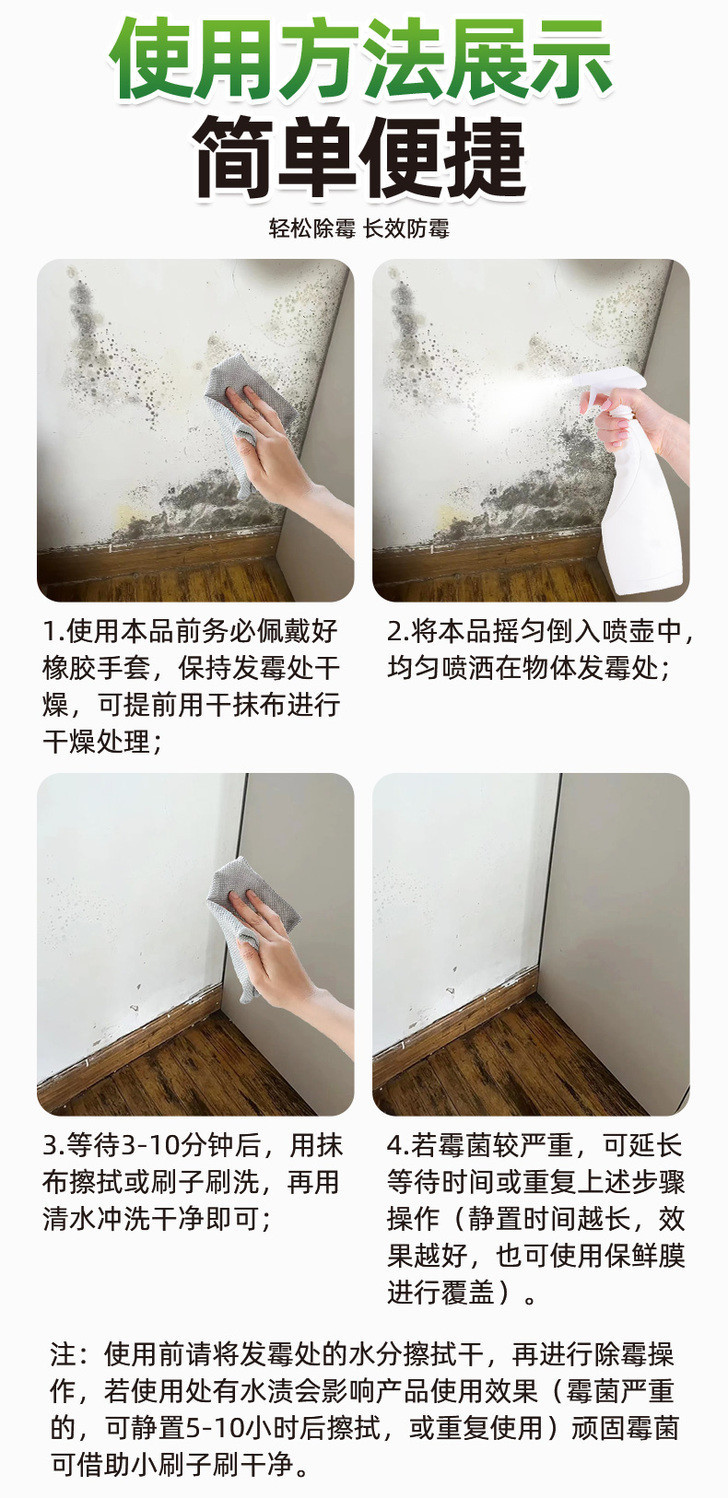 使用方法展示
简单便捷
轻松除霉 长效防霉

1.使用本品前务必佩戴好橡胶手套，保持发霉处干燥，可提前用干抹布进行干燥处理；

2.将本品摇匀倒入喷壶中，均匀喷洒在物体发霉处；

3.等待3-10分钟后，用抹布擦拭或刷子刷洗，再用清水冲洗干净即可；

4.若霉菌较严重，可延长等待时间或重复上述步骤操作（静置时间越长，效果越好，也可使用保鲜膜进行覆盖）。

注：使用前请将发霉处的水分擦拭干，再进行除霉操作，若使用处有水渍会影响产品使用效果（霉菌严重的，可静置5-10小时后擦拭，或重复使用）顽固霉菌可借助小刷子刷干净。