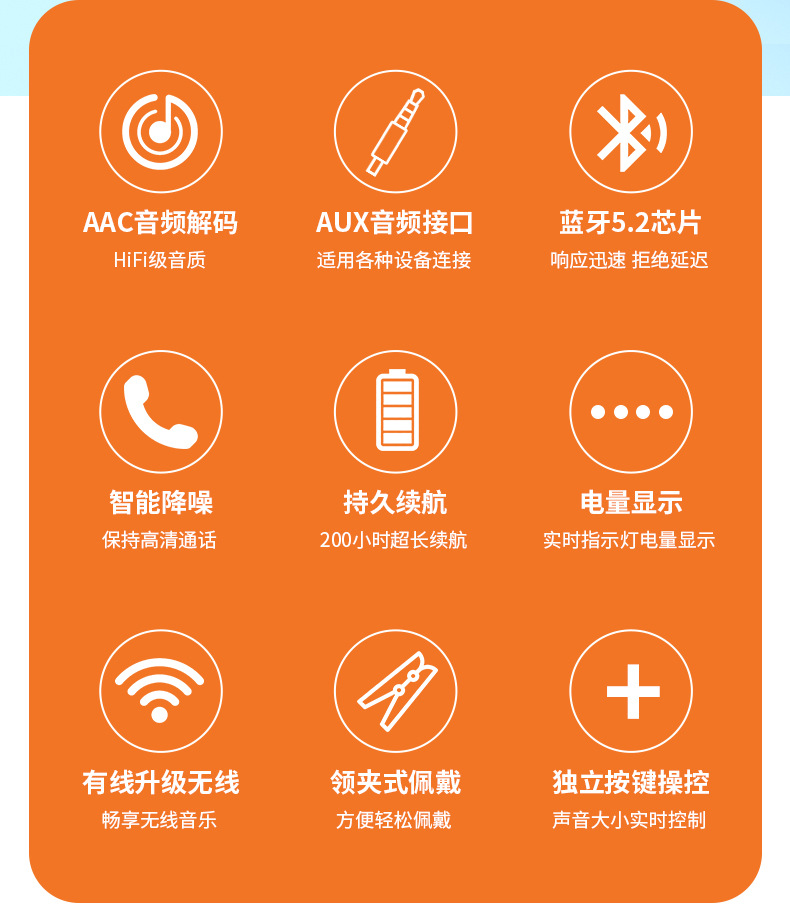 AAC音频解码
HiFi级音质

AUX音频接口
适用各种设备连接

蓝牙5.2芯片
响应迅速 拒绝延迟

智能降噪
保持高清通话

持久续航
200小时超长续航

电量显示
实时指示灯电量显示

有线升级无线
畅享无线音乐

领夹式佩戴
方便轻松佩戴

独立按键操控
声音大小实时控制