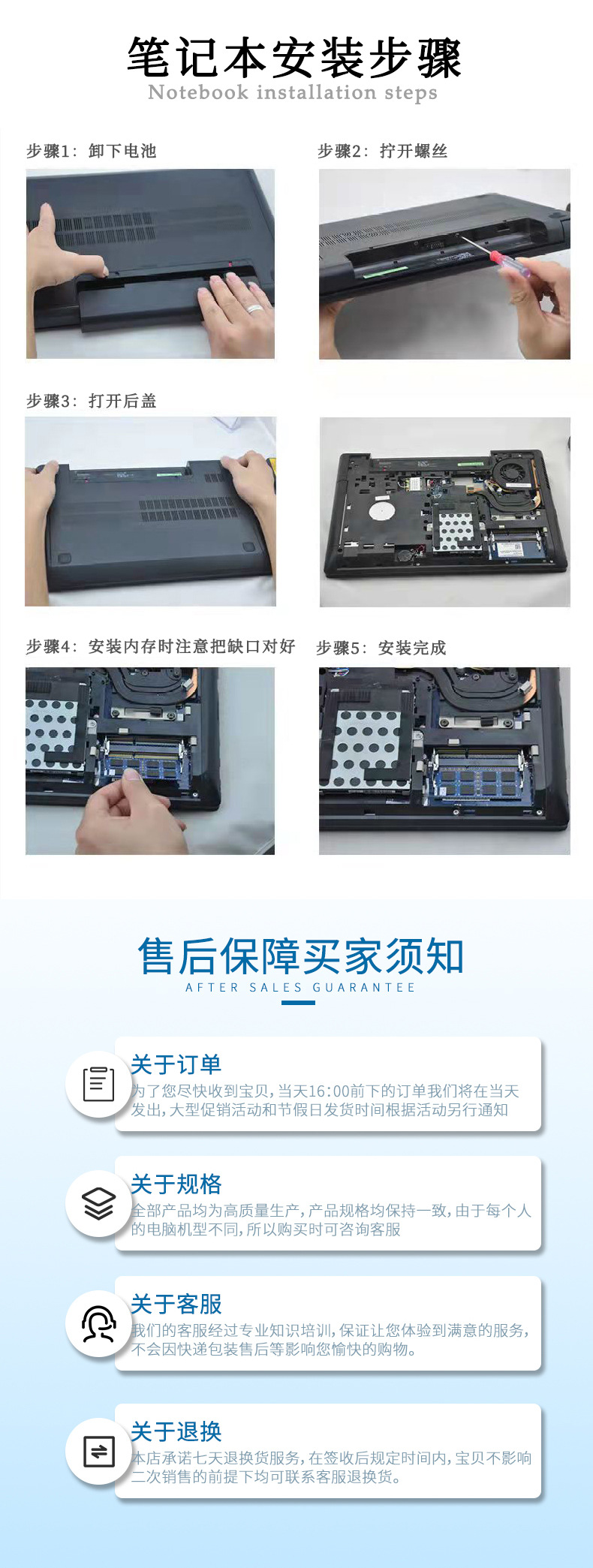 笔记本安装步骤
Notebook installation steps

步骤1：卸下电池

步骤2：拧开螺丝

步骤3：打开后盖

步骤4：安装内存时注意把缺口对好

步骤5：安装完成

售后保障买家须知
AFTER SALES GUARANTEE

关于订单
为了您尽快收到宝贝，当天16:00前下的订单我们将在当天发出，大型促销活动和节假日发货时间根据活动另行通知

关于规格
全部产品均为高质量生产，产品规格均保持一致，由于每个人的电脑机型不同，所以购买时可咨询客服

关于客服
我们的客服经过专业知识培训，保证让您体验到满意的服务，不会因快递包装售后等影响您愉快的购物。

关于退换
本店承诺七天退换货服务，在签收后规定时间内，宝贝不影响二次销售的前提下均可联系客服退换货。