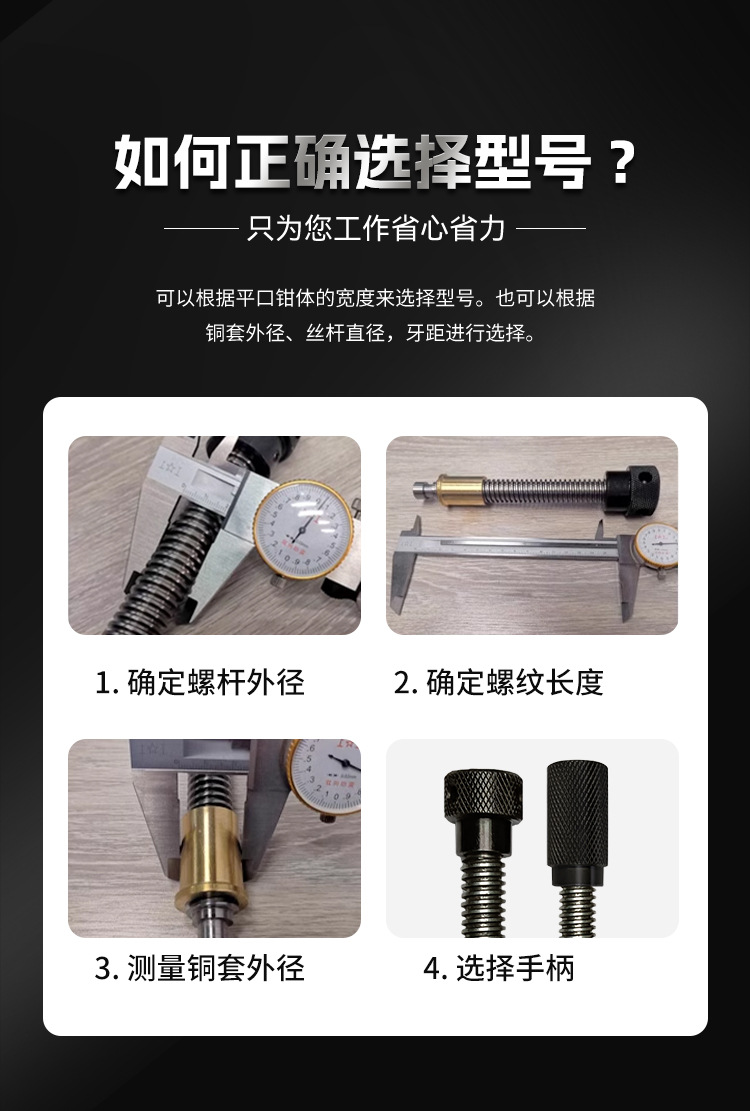 如何正确选择型号？

只为您工作省心省力

可以根据平口钳体的宽度来选择型号。也可以根据铜套外径、丝杆直径，牙距进行选择。

1. 确定螺杆外径

2. 确定螺纹长度

3. 测量铜套外径

4. 选择手柄