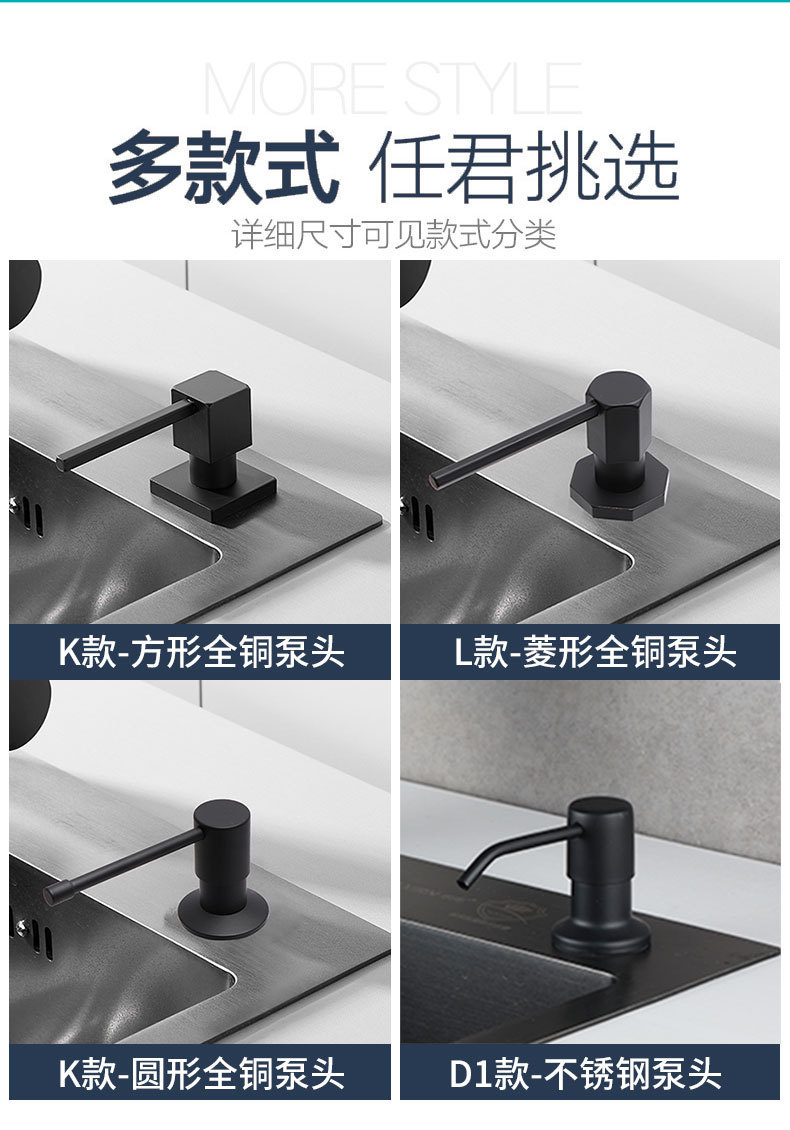 MORE STYLE
多款式 任君挑选
详细尺寸可见款式分类

K款-方形全铜泵头

L款-菱形全铜泵头

K款-圆形全铜泵头

D1款-不锈钢泵头