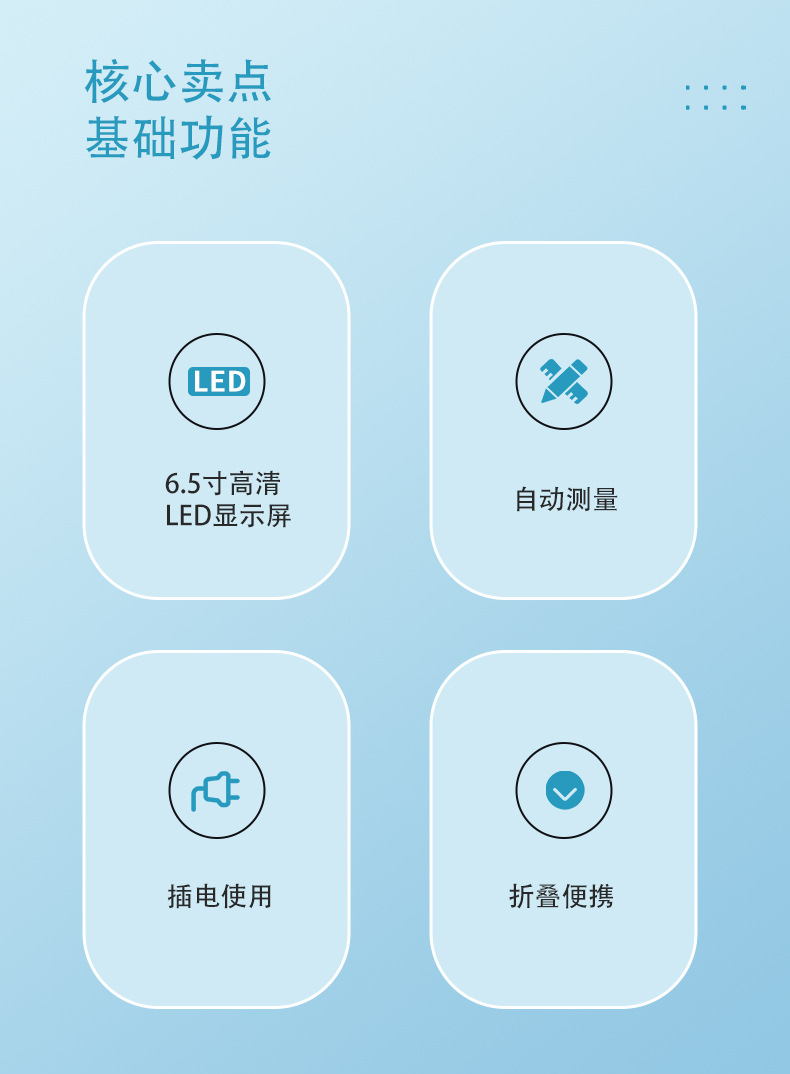 核心卖点
基础功能

LED

6.5寸高清
LED显示屏

自动测量

插电使用

折叠便携