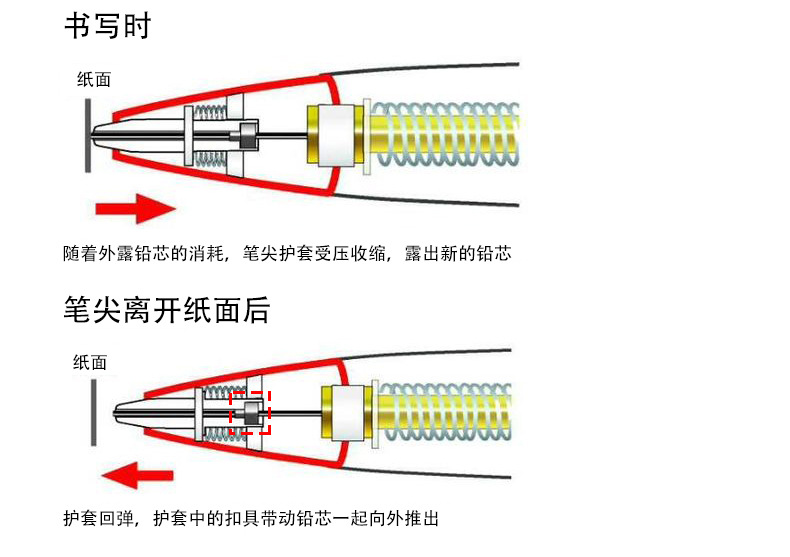 书写时

纸面

随着外露铅芯的消耗，笔尖护套受压收缩，露出新的铅芯

笔尖离开纸面后

纸面

护套回弹，护套中的扣具带动铅芯一起向外推出