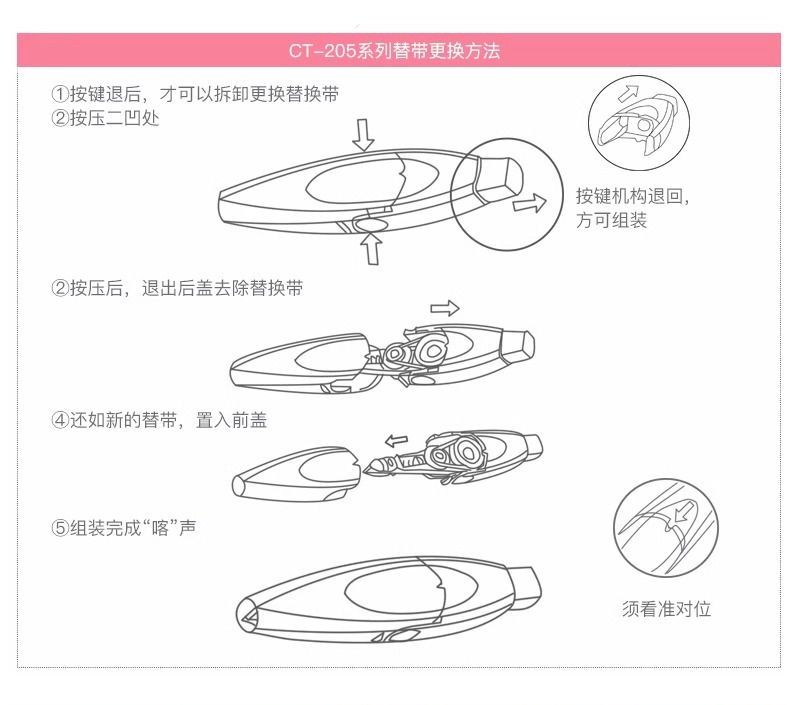 CT-205系列替带更换方法

①按键退后，才可以拆卸更换替换带
②按压二凹处

按键机构退回，方可组装

②按压后，退出后盖去除替换带

④还如新的替带，置入前盖

⑤组装完成“喀”声

须看准对位