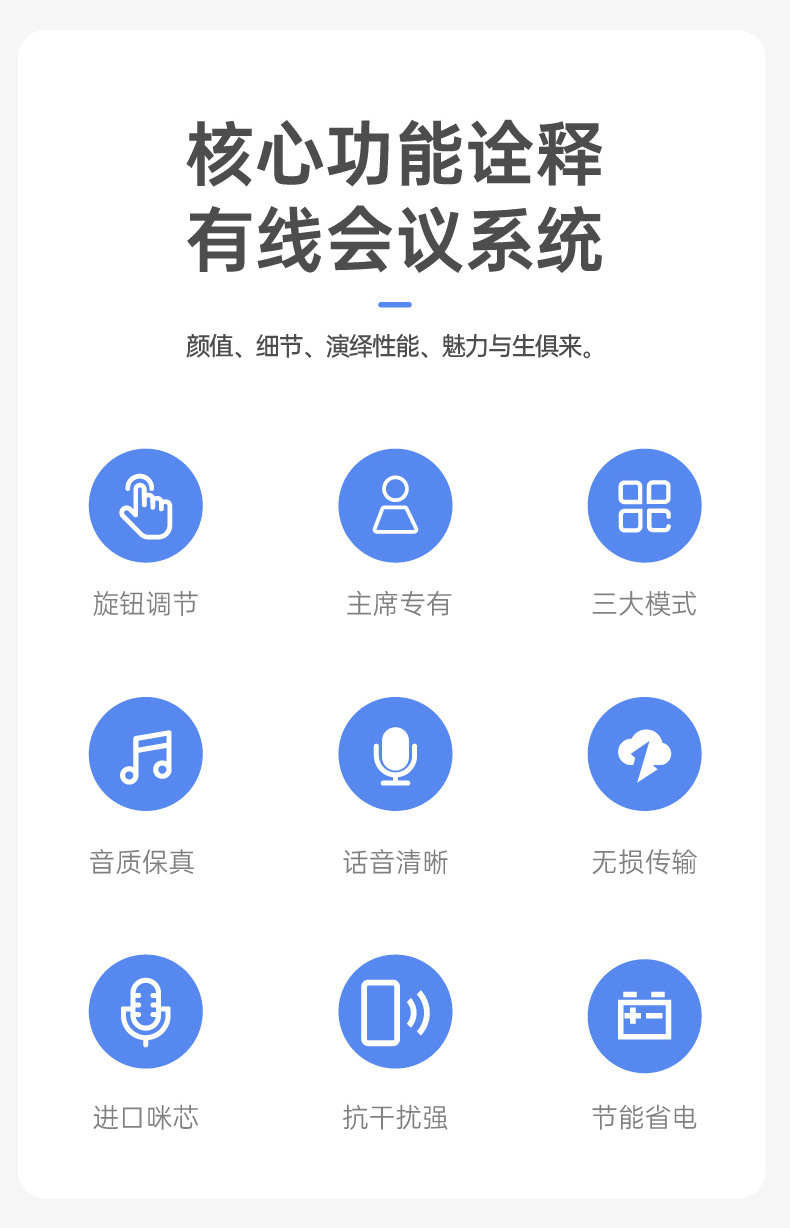 核心功能诠释
有线会议系统

颜值、细节、演绎性能、魅力与生俱来。

旋钮调节

主席专有

三大模式

音质保真

话音清晰

无损传输

进口咪芯

抗干扰强

节能省电