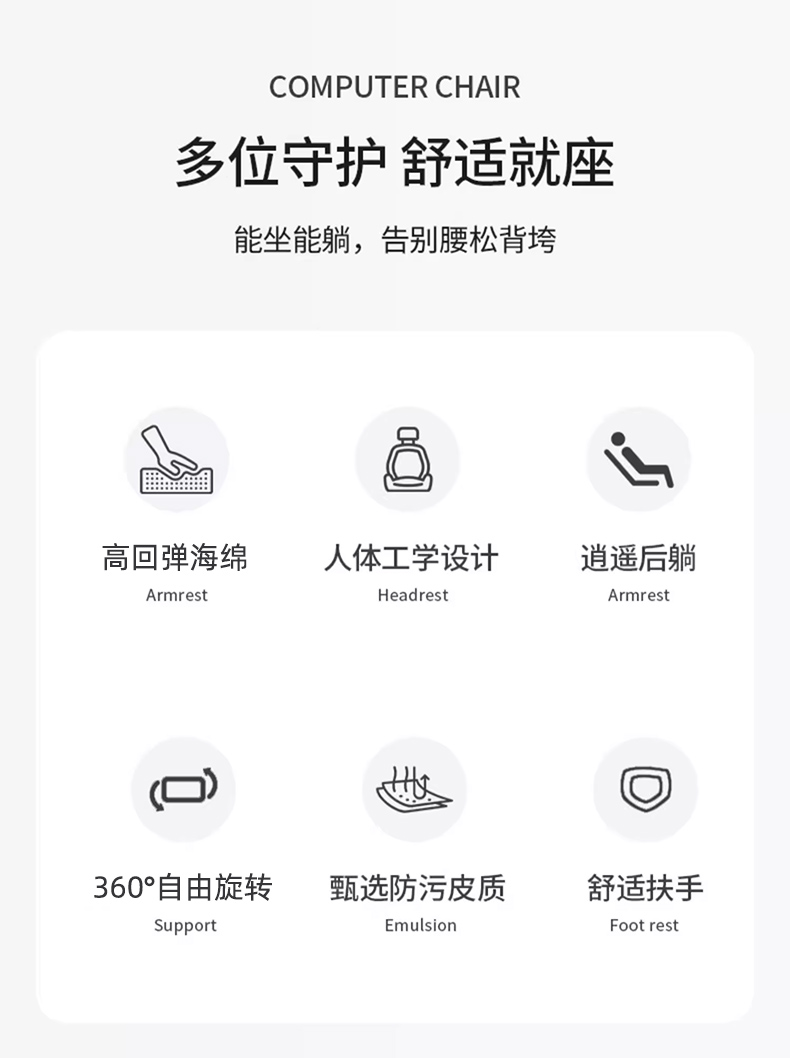 COMPUTER CHAIR

多位守护 舒适就座

能坐能躺，告别腰松背垮

高回弹海绵
Armrest

人体工学设计
Headrest

逍遥后躺
Armrest

360°自由旋转
Support

甄选防污皮质
Emulsion

舒适扶手
Foot rest