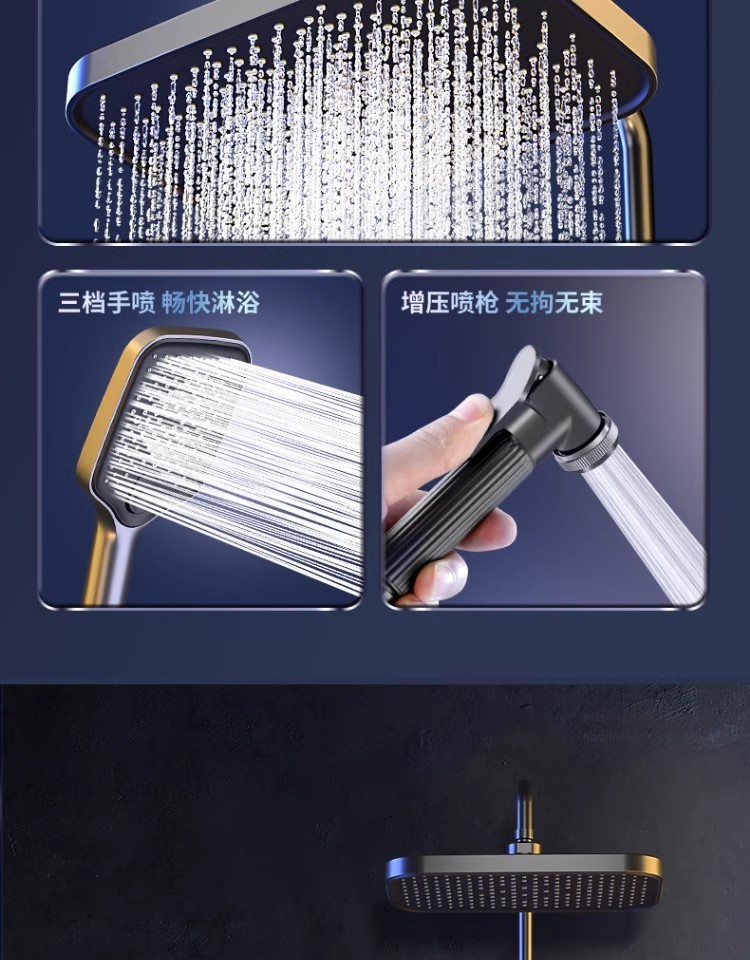 三档手喷 畅快淋浴

增压喷枪 无拘无束