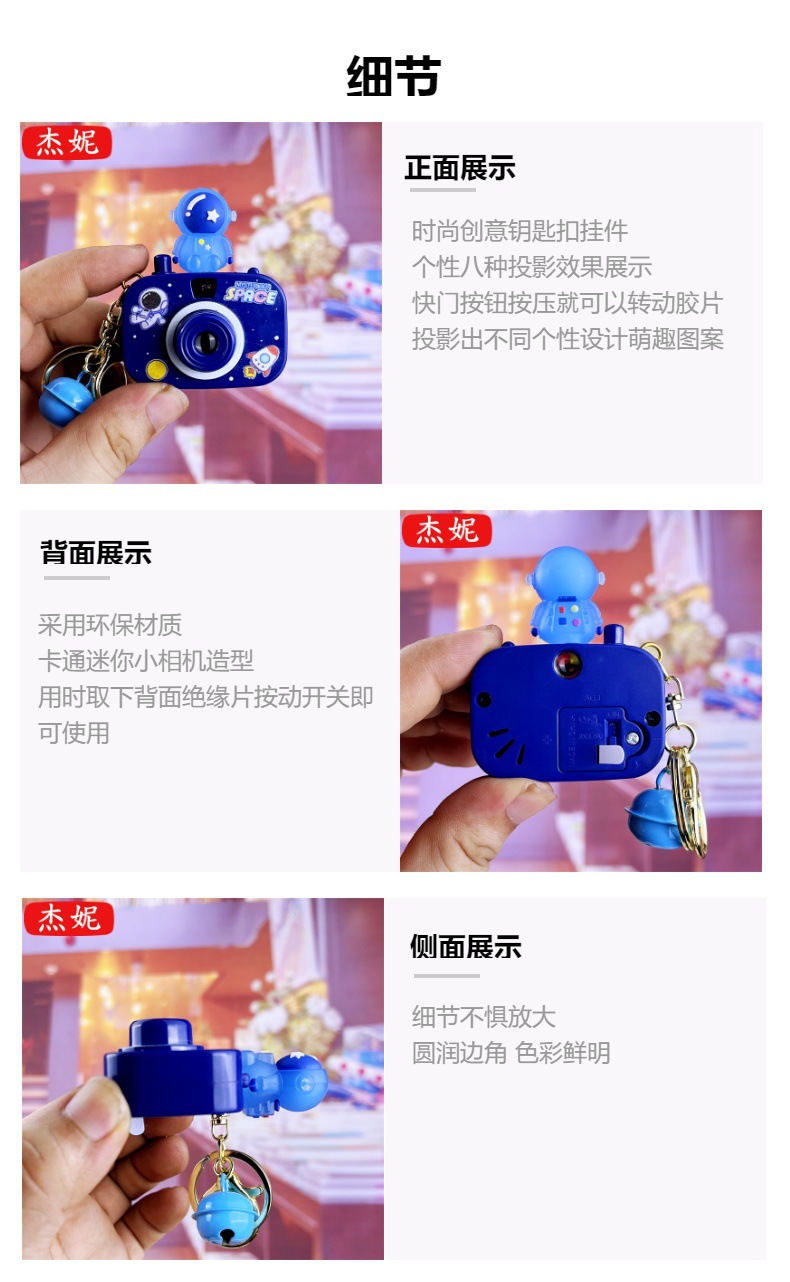 细节

杰妮

SPACE

正面展示

时尚创意钥匙扣挂件
个性八种投影效果展示
快门按钮按压就可以转动胶片
投影出不同个性设计萌趣图案

背面展示

采用环保材质
卡通迷你小相机造型
用时取下背面绝缘片按动开关即可使用

杰妮

杰妮

侧面展示

细节不惧放大
圆润边角 色彩鲜明