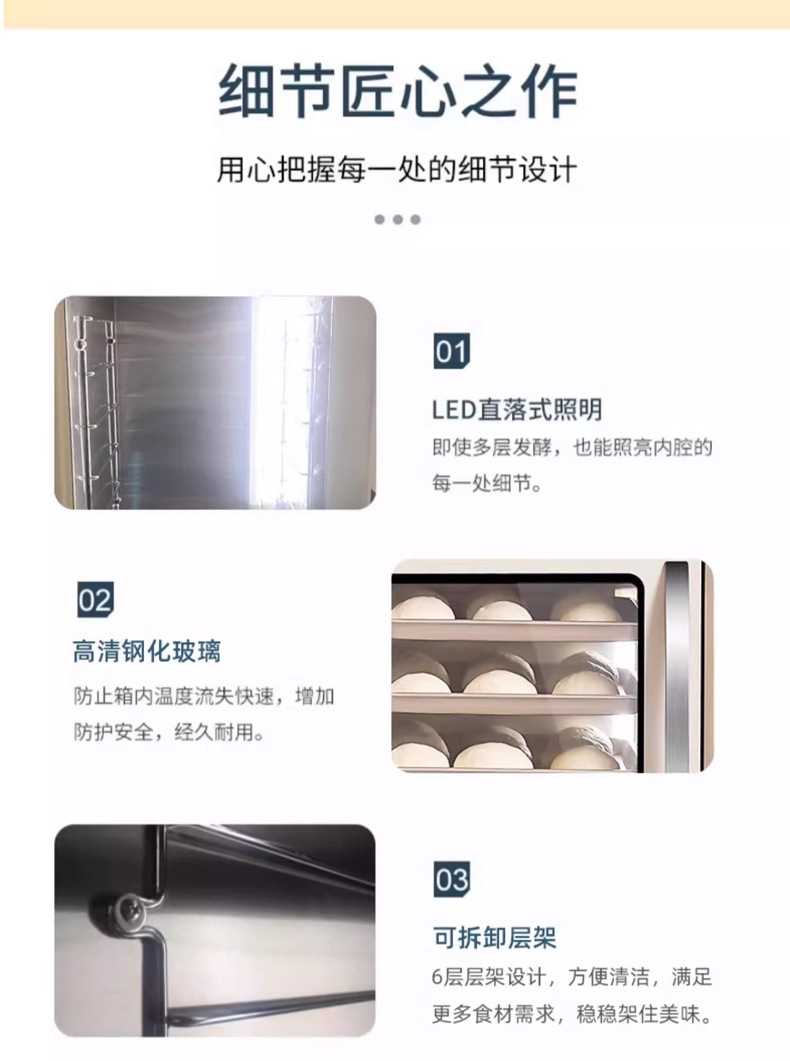 细节匠心之作

用心把握每一处的细节设计

01

LED直落式照明

即使多层发酵，也能照亮内腔的每一处细节。

02

高清钢化玻璃

防止箱内温度流失快速，增加防护安全，经久耐用。

03

可拆卸层架

6层层架设计，方便清洁，满足更多食材需求，稳稳架住美味。