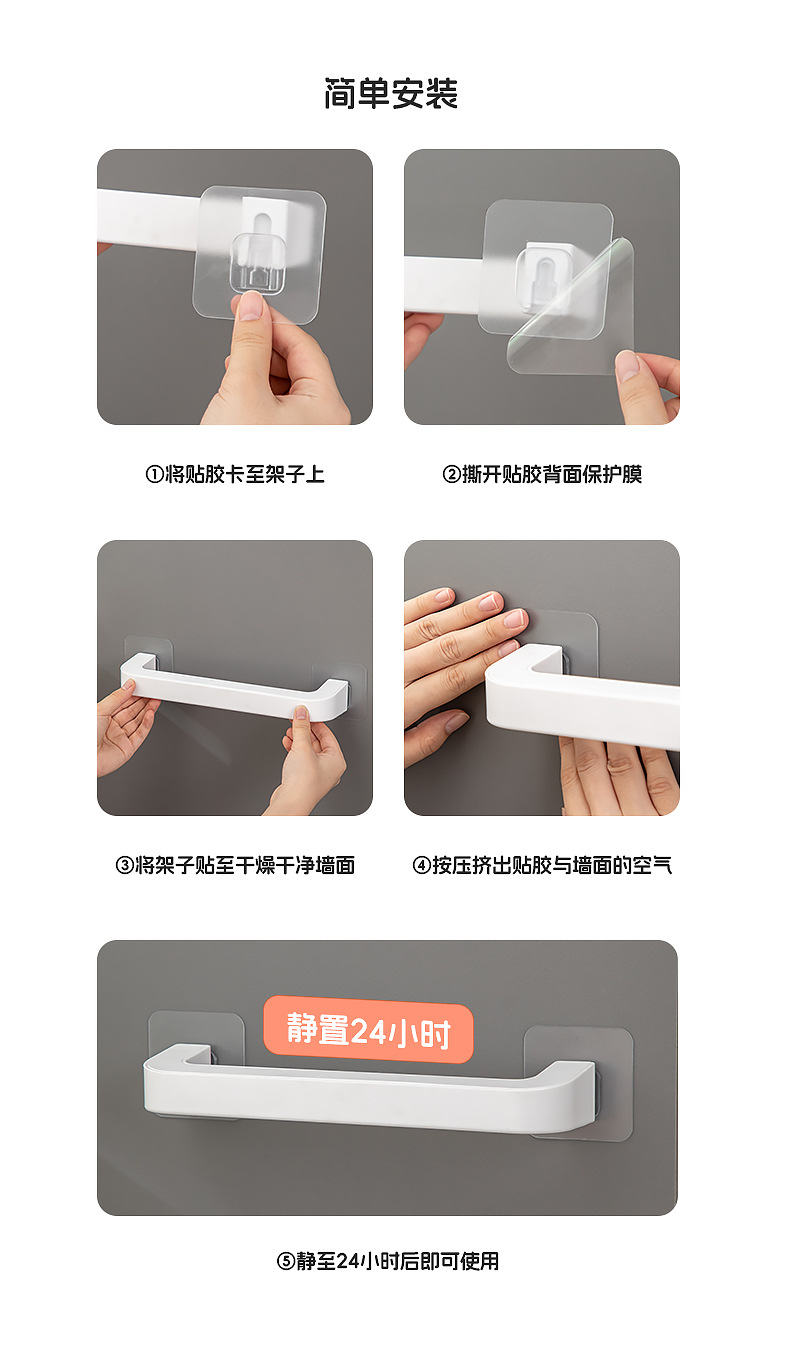 简单安装

①将贴胶卡至架子上

②撕开贴胶背面保护膜

③将架子贴至干燥干净墙面

④按压挤出贴胶与墙面的空气

静置24小时

⑤静至24小时后即可使用