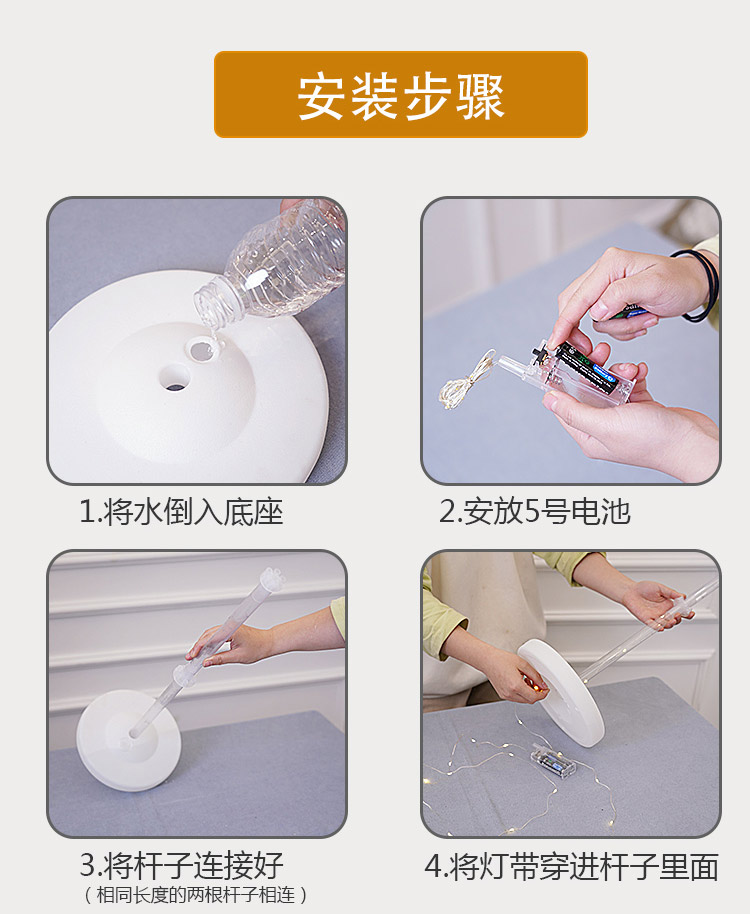 安装步骤

1.将水倒入底座

2.安放5号电池

3.将杆子连接好
（相同长度的两根杆子相连）

4.将灯带穿进杆子里面