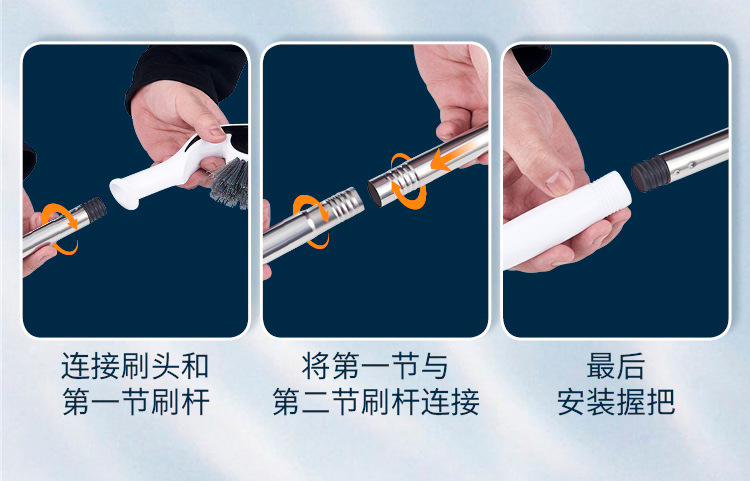 连接刷头和
第一节刷杆

将第一节与
第二节刷杆连接

最后
安装握把