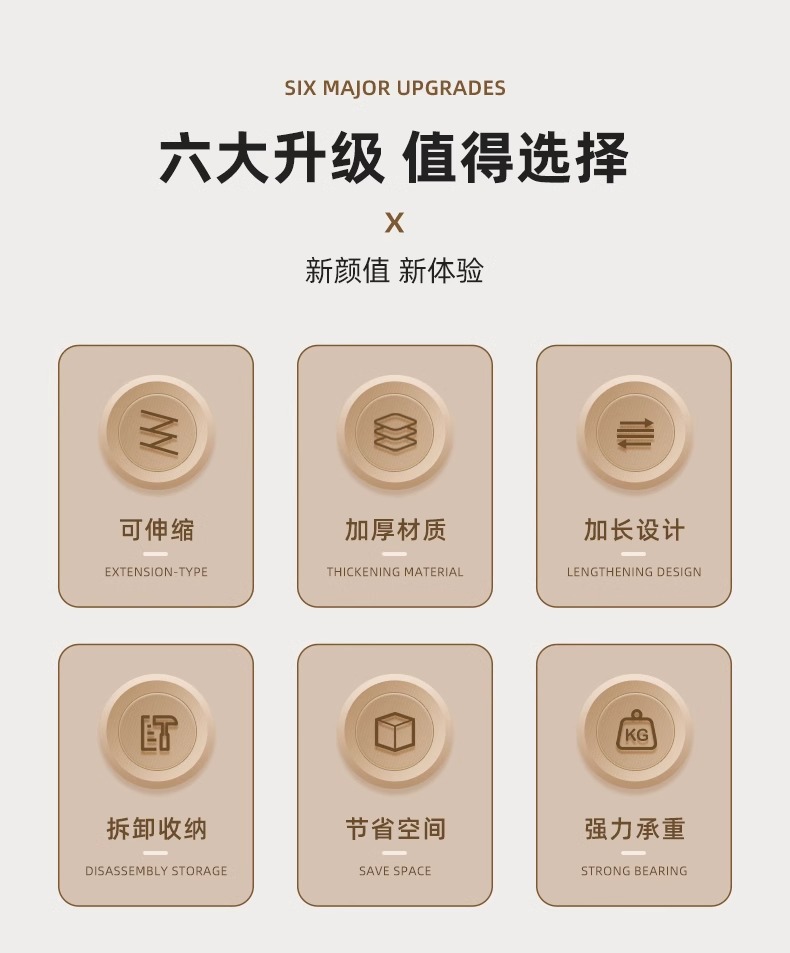 SIX MAJOR UPGRADES

六大升级 值得选择

X

新颜值 新体验

可伸缩

EXTENSION-TYPE

加厚材质

THICKENING MATERIAL

加长设计

LENGTHENING DESIGN

拆卸收纳

DISASSEMBLY STORAGE

节省空间

SAVE SPACE

KG

强力承重

STRONG BEARING