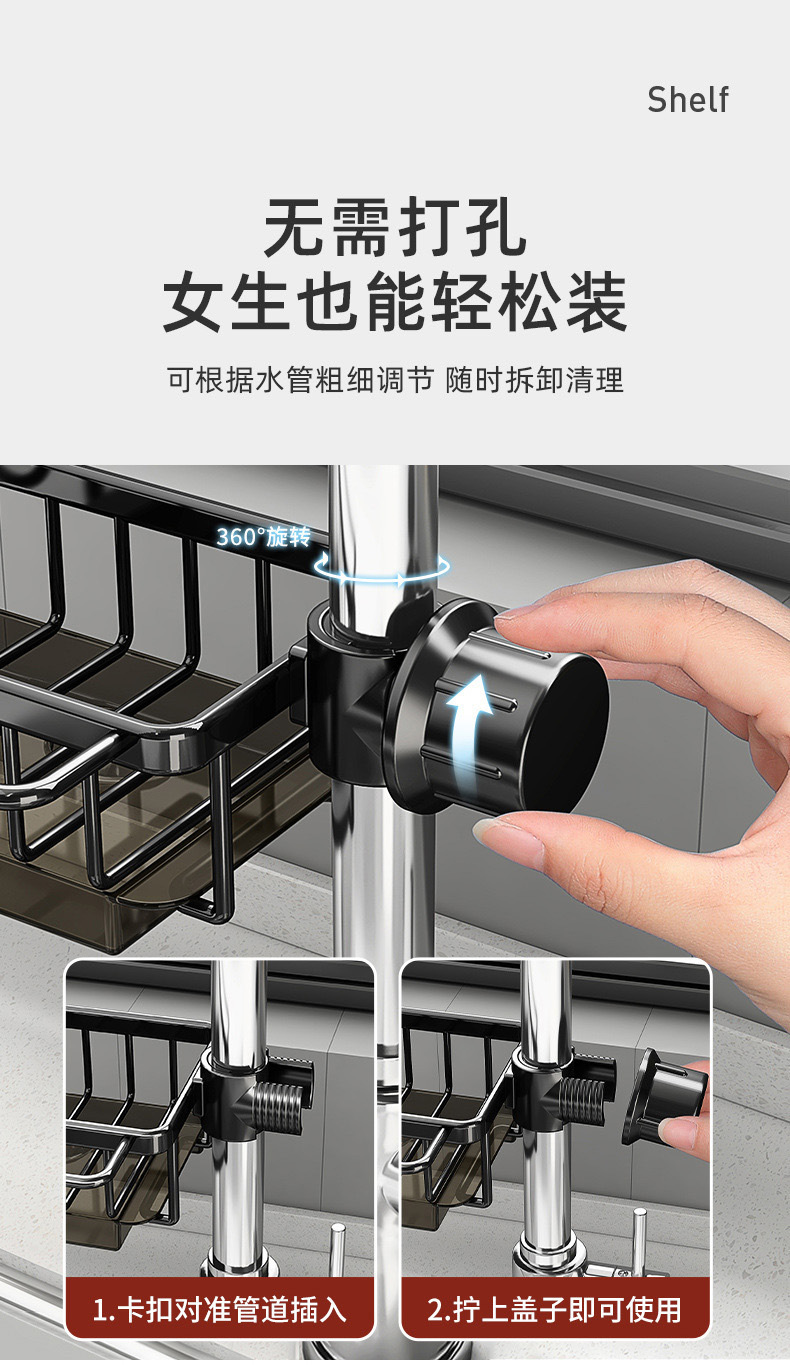 Shelf

无需打孔
女生也能轻松装

可根据水管粗细调节 随时拆卸清理

360°旋转

1.卡扣对准管道插入

2.拧上盖子即可使用