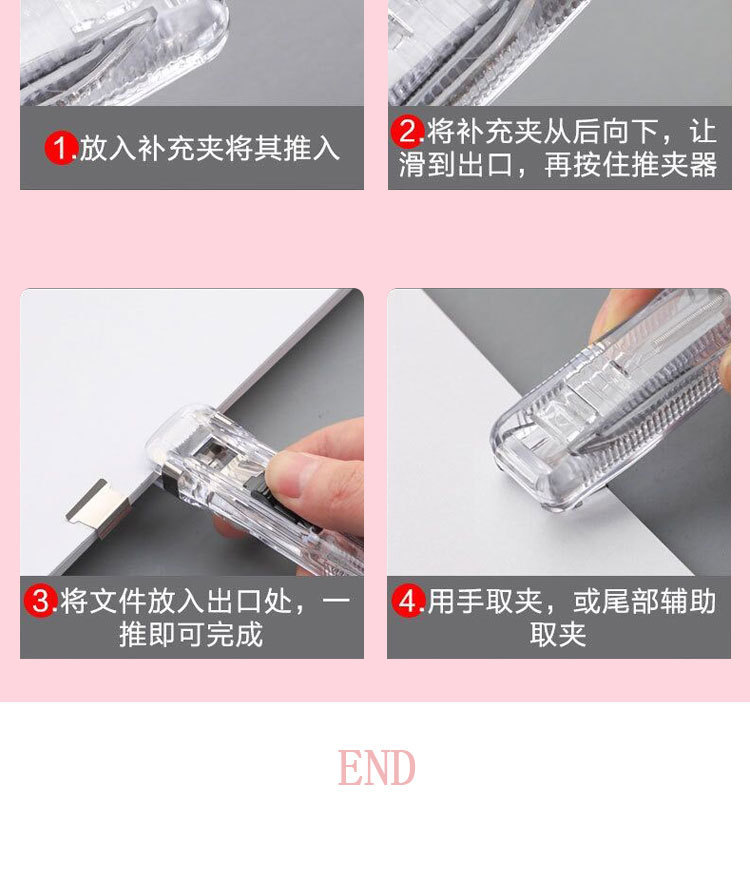 1.放入补充夹将其推入

2.将补充夹从后向下，让滑到出口，再按住推夹器

3.将文件放入出口处，一推即可完成

4.用手取夹，或尾部辅助取夹

END