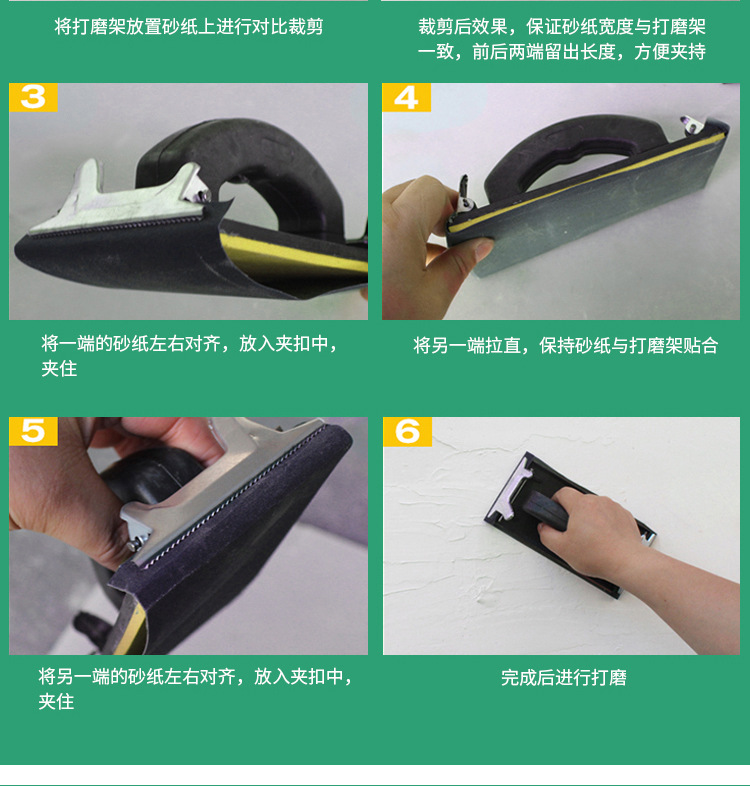 将打磨架放置砂纸上进行对比裁剪

裁剪后效果，保证砂纸宽度与打磨架一致，前后两端留出长度，方便夹持

3

将一端的砂纸左右对齐，放入夹扣中，夹住

4

将另一端拉直，保持砂纸与打磨架贴合

5

将另一端的砂纸左右对齐，放入夹扣中，夹住

6

完成后进行打磨