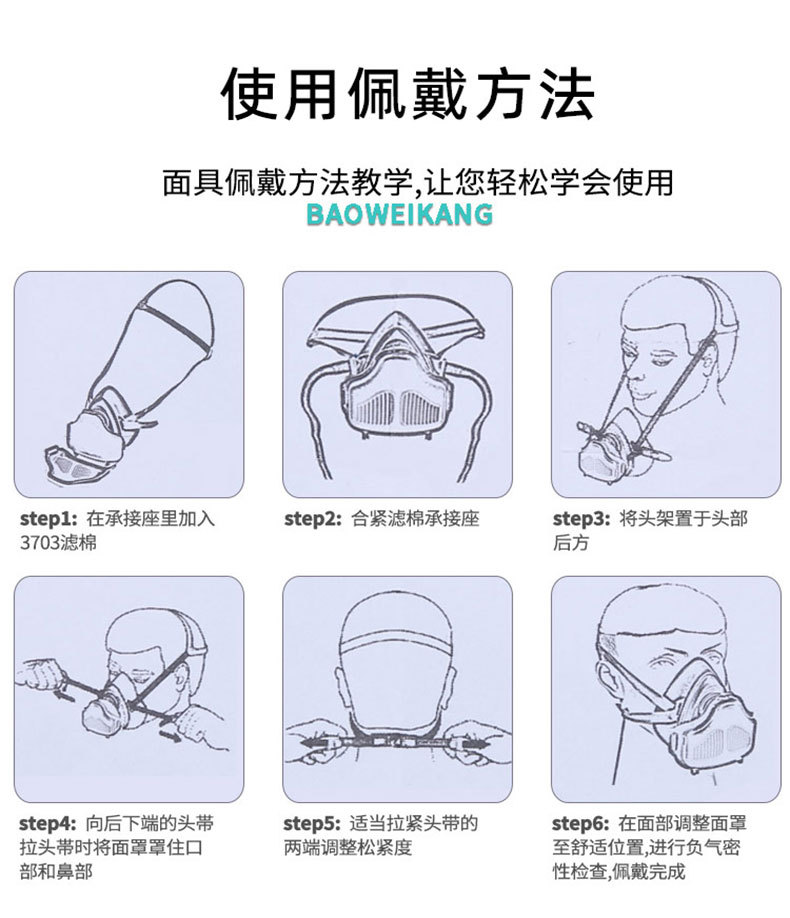 使用佩戴方法

面具佩戴方法教学,让您轻松学会使用
BAOWEIKANG

step1: 在承接座里加入3703滤棉

step2: 合紧滤棉承接座

step3: 将头架置于头部后方

step4: 向后下端的头带拉头带时将面罩罩住口部和鼻部

step5: 适当拉紧头带的两端调整松紧度

step6: 在面部调整面罩至舒适位置,进行负气密性检查,佩戴完成