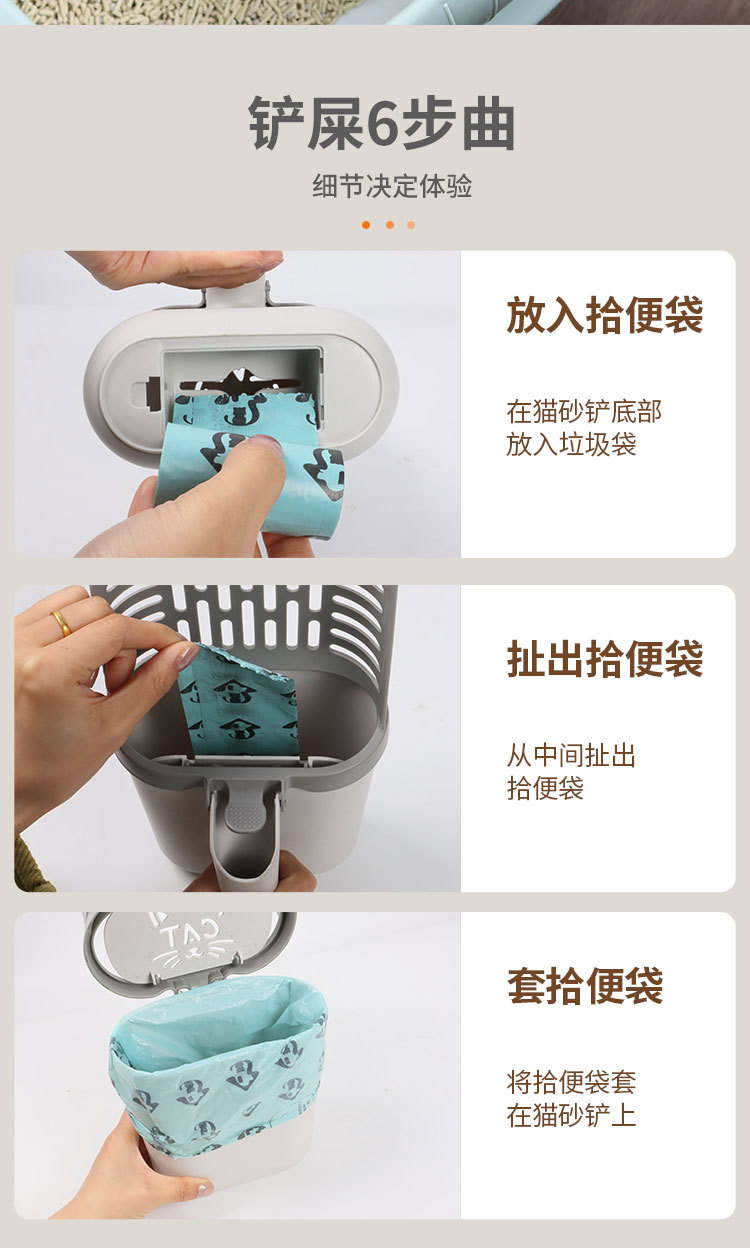 铲屎6步曲

细节决定体验

放入拾便袋

在猫砂铲底部放入垃圾袋

扯出拾便袋

从中间扯出拾便袋

CAT

套拾便袋

将拾便袋套在猫砂铲上