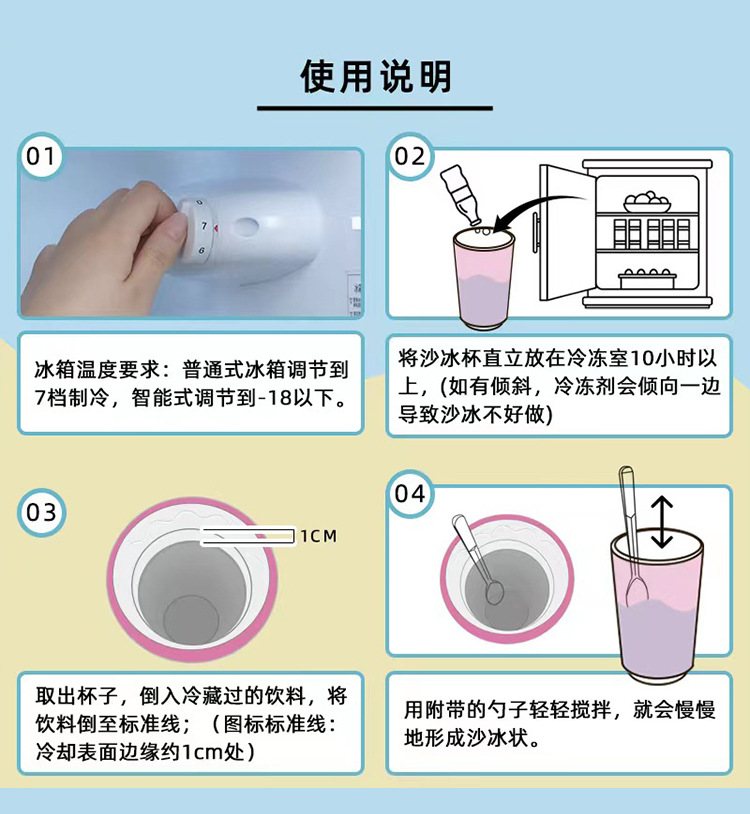 使用说明

01

7
6

冰箱温度要求：普通式冰箱调节到7档制冷，智能式调节到-18以下。

02

将沙冰杯直立放在冷冻室10小时以上，(如有倾斜，冷冻剂会倾向一边导致沙冰不好做)

03

1CM

取出杯子，倒入冷藏过的饮料，将饮料倒至标准线；（图标标准线：冷却表面边缘约1cm处）

04

用附带的勺子轻轻搅拌，就会慢慢地形成沙冰状。