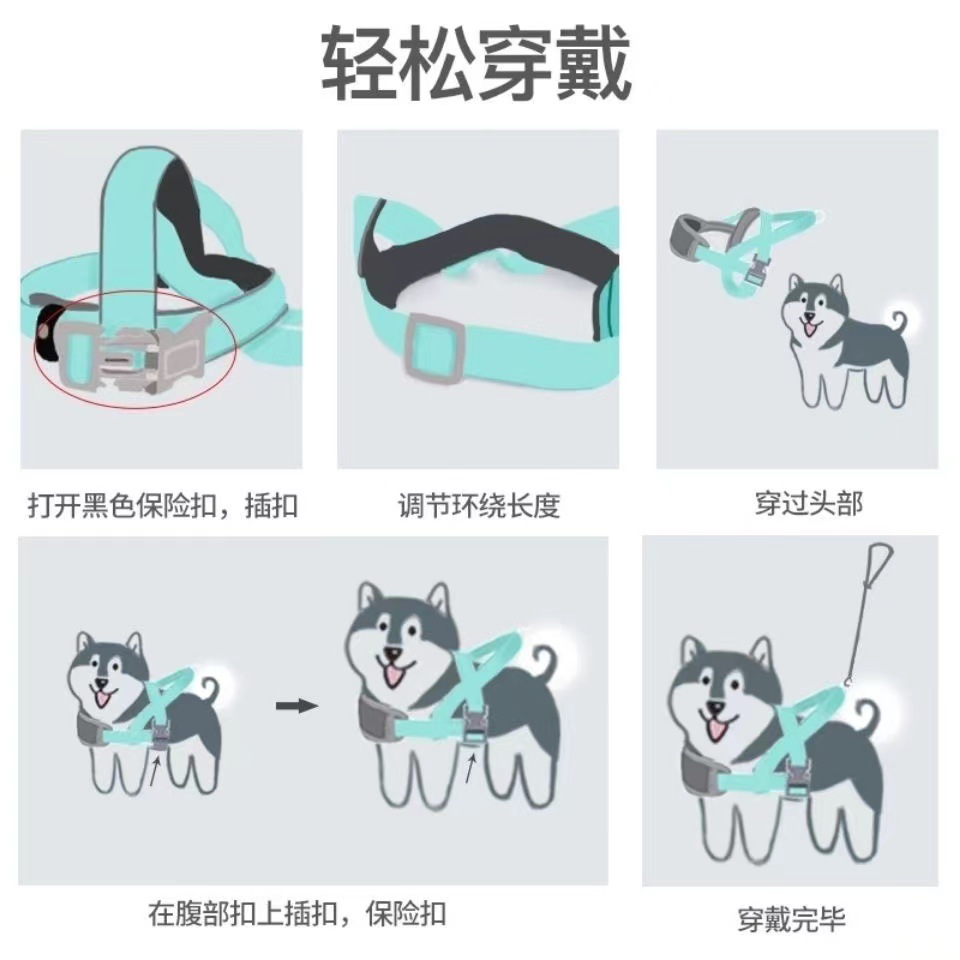 轻松穿戴

打开黑色保险扣，插扣

调节环绕长度

穿过头部

在腹部扣上插扣，保险扣

穿戴完毕