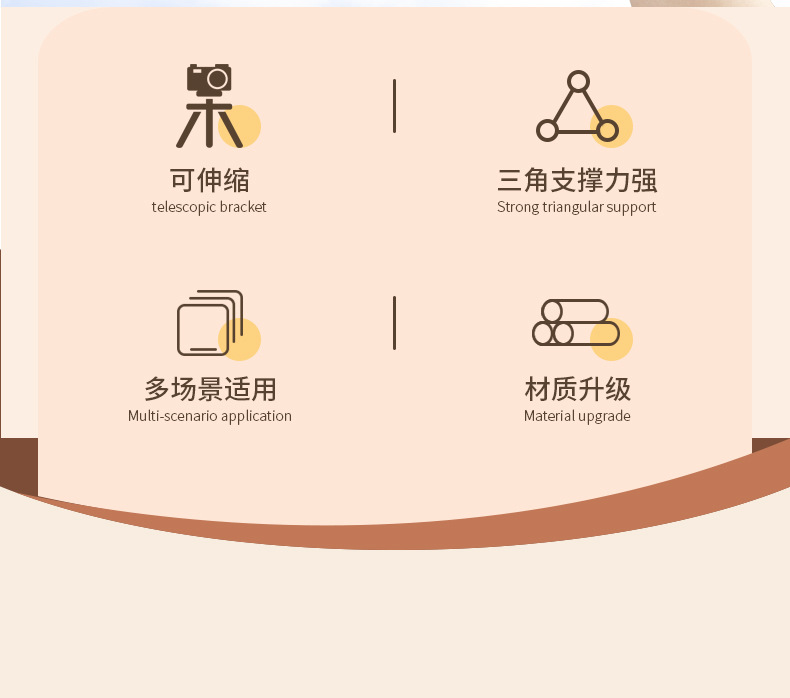 可伸缩
telescopic bracket

三角支撑力强
Strong triangular support

多场景适用
Multi-scenario application

材质升级
Material upgrade