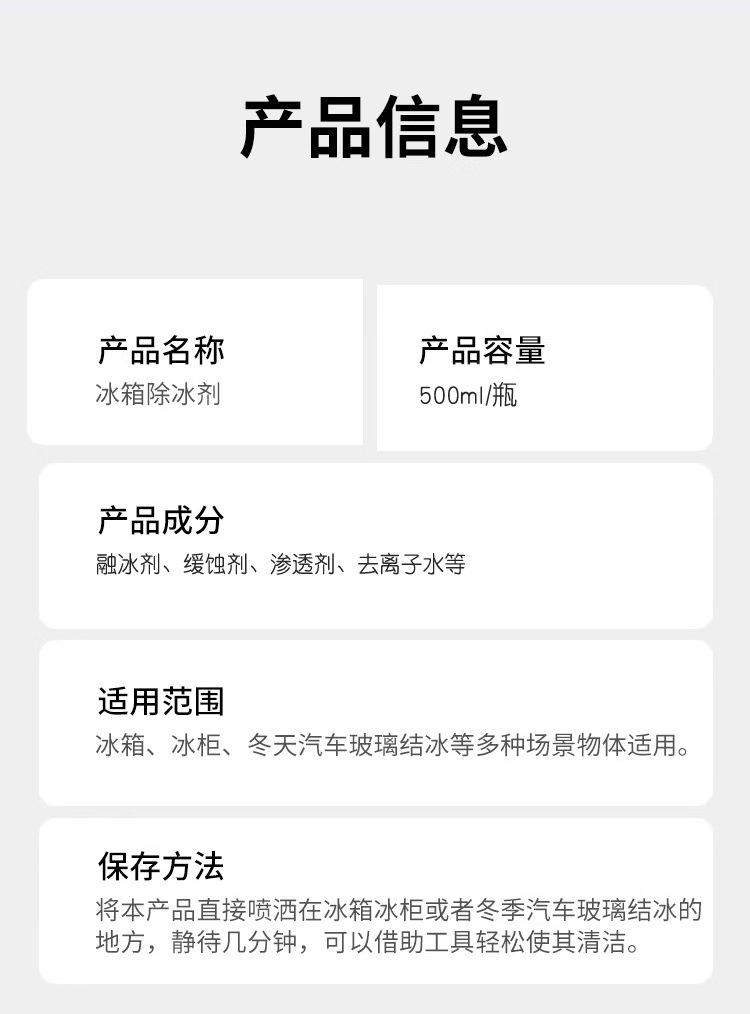 产品信息

产品名称
冰箱除冰剂

产品容量
500ml/瓶

产品成分
融冰剂、缓蚀剂、渗透剂、去离子水等

适用范围
冰箱、冰柜、冬天汽车玻璃结冰等多种场景物体适用。

保存方法
将本产品直接喷洒在冰箱冰柜或者冬季汽车玻璃结冰的地方，静待几分钟，可以借助工具轻松使其清洁。