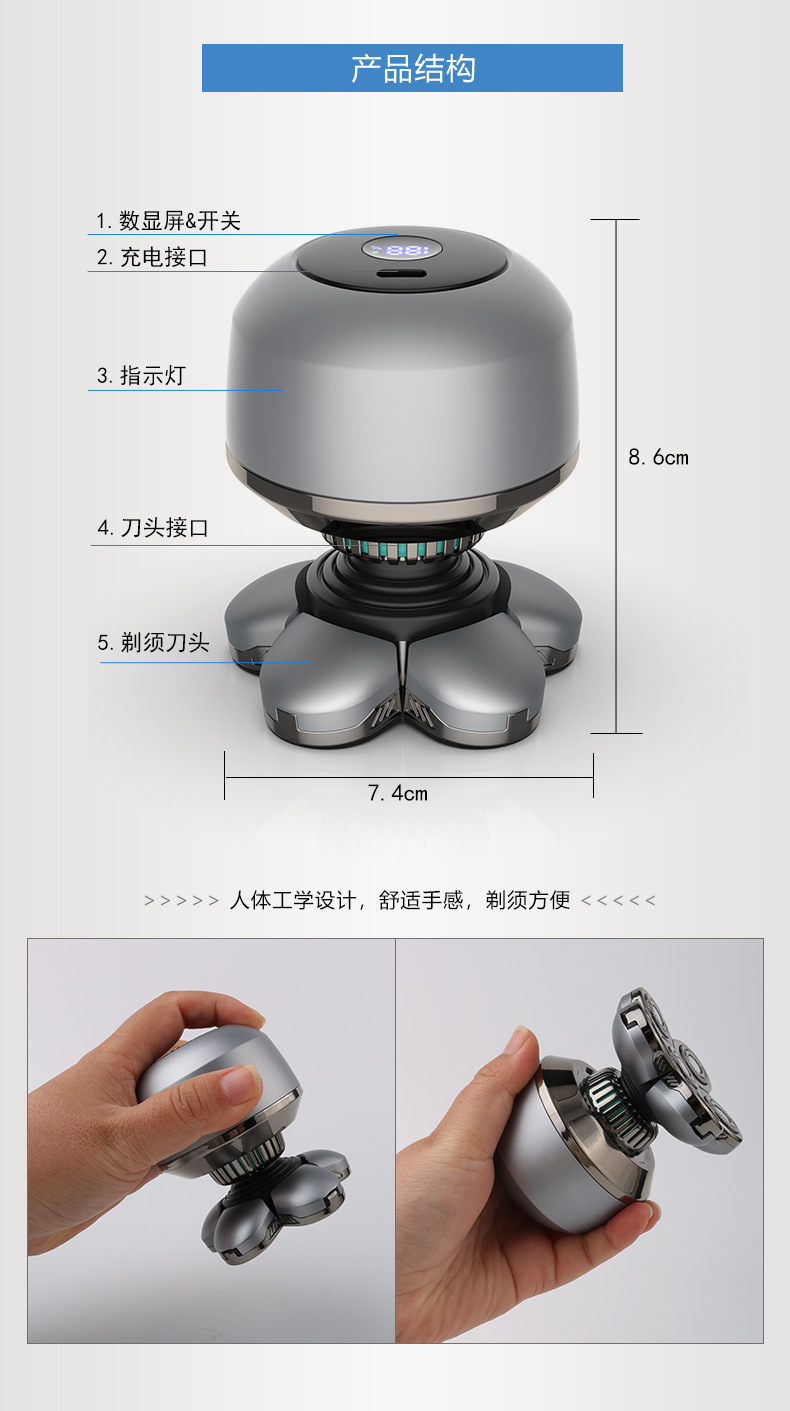 产品结构

1. 数显屏&开关

2. 充电接口

3. 指示灯

4. 刀头接口

5. 剃须刀头

8.6cm

7.4cm

>>>>> 人体工学设计，舒适手感，剃须方便 <<<<<