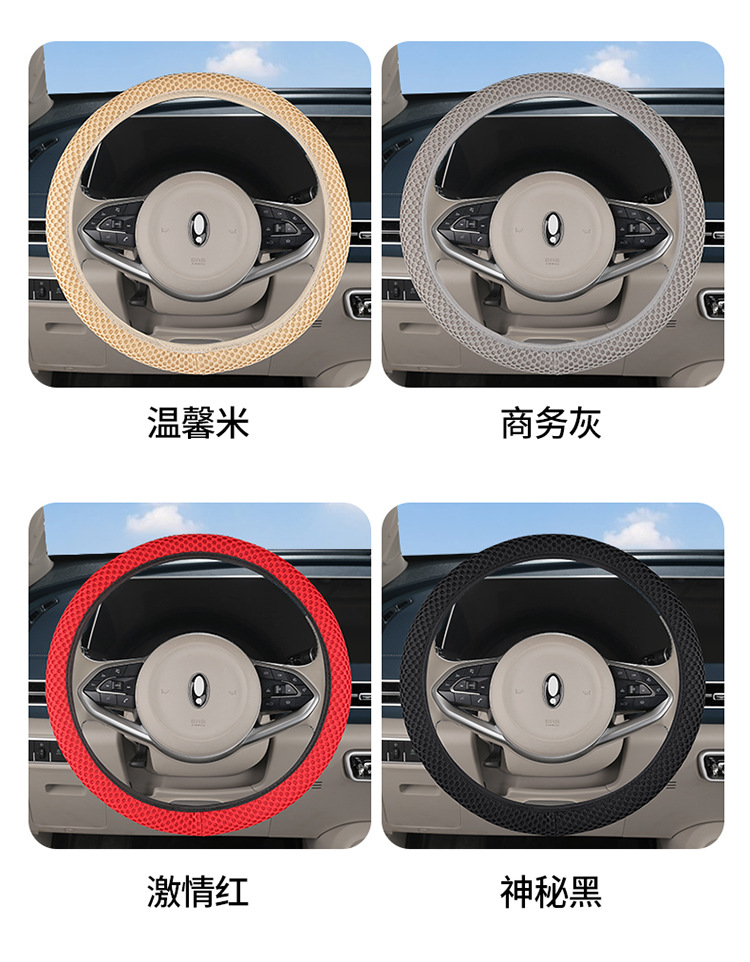 温馨米

商务灰

激情红

神秘黑