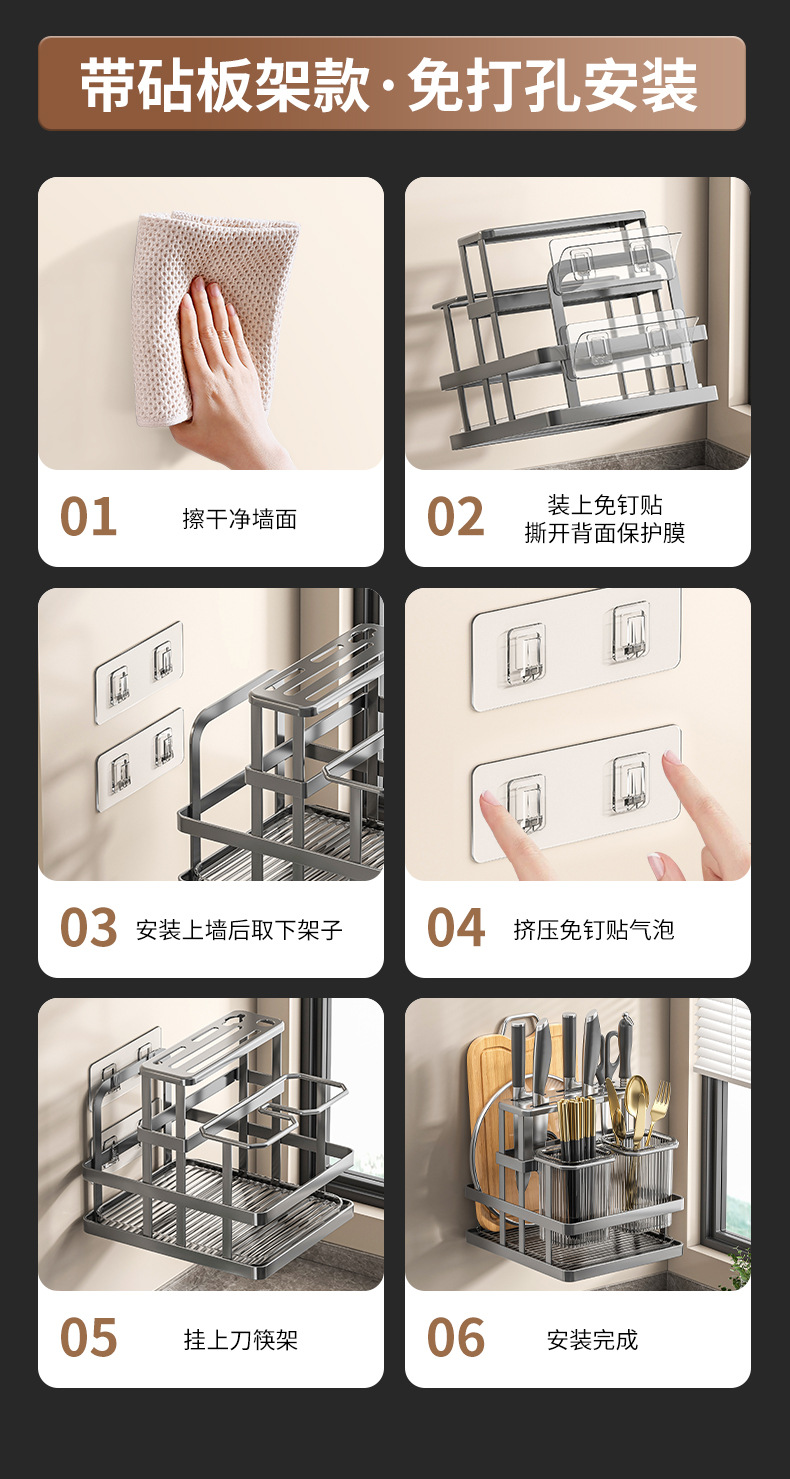 带砧板架款·免打孔安装

01 擦干净墙面

02 装上免钉贴
撕开背面保护膜

03 安装上墙后取下架子

04 挤压免钉贴气泡

05 挂上刀筷架

06 安装完成