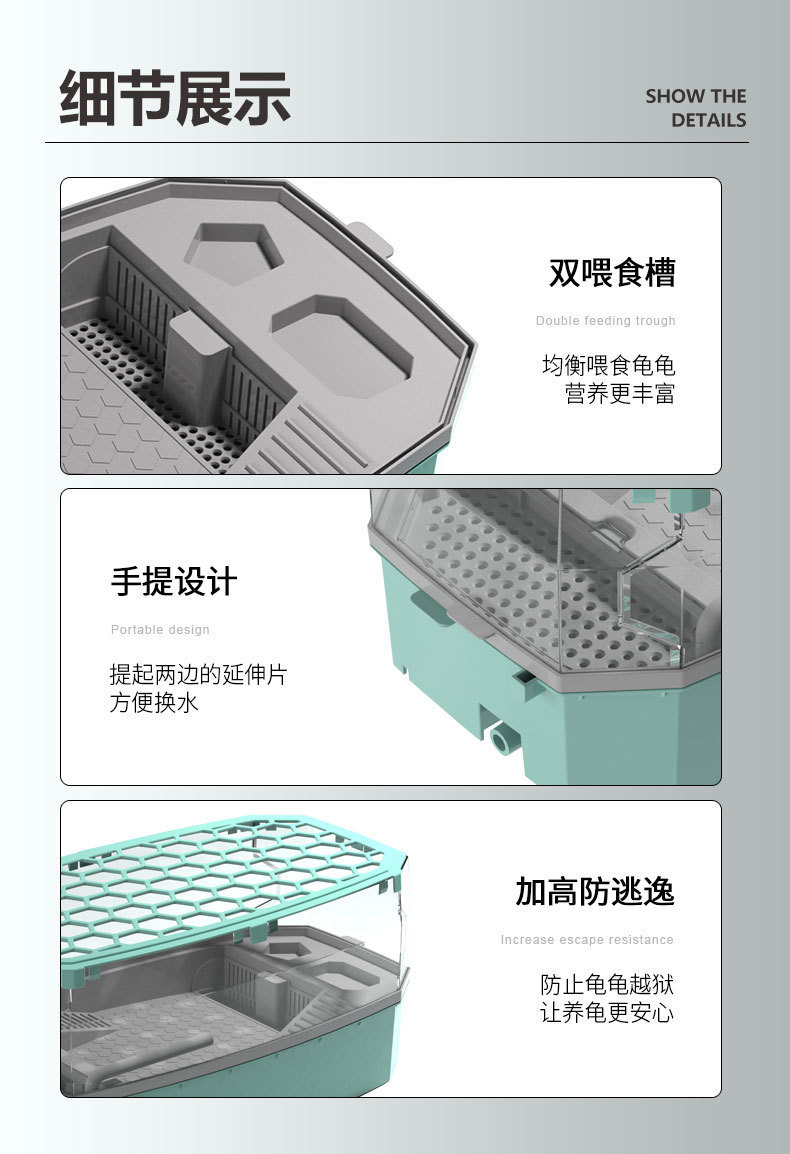 细节展示

SHOW THE DETAILS

双喂食槽

Double feeding trough

均衡喂食龟龟
营养更丰富

手提设计

Portable design

提起两边的延伸片
方便换水

加高防逃逸

Increase escape resistance

防止龟龟越狱
让养龟更安心