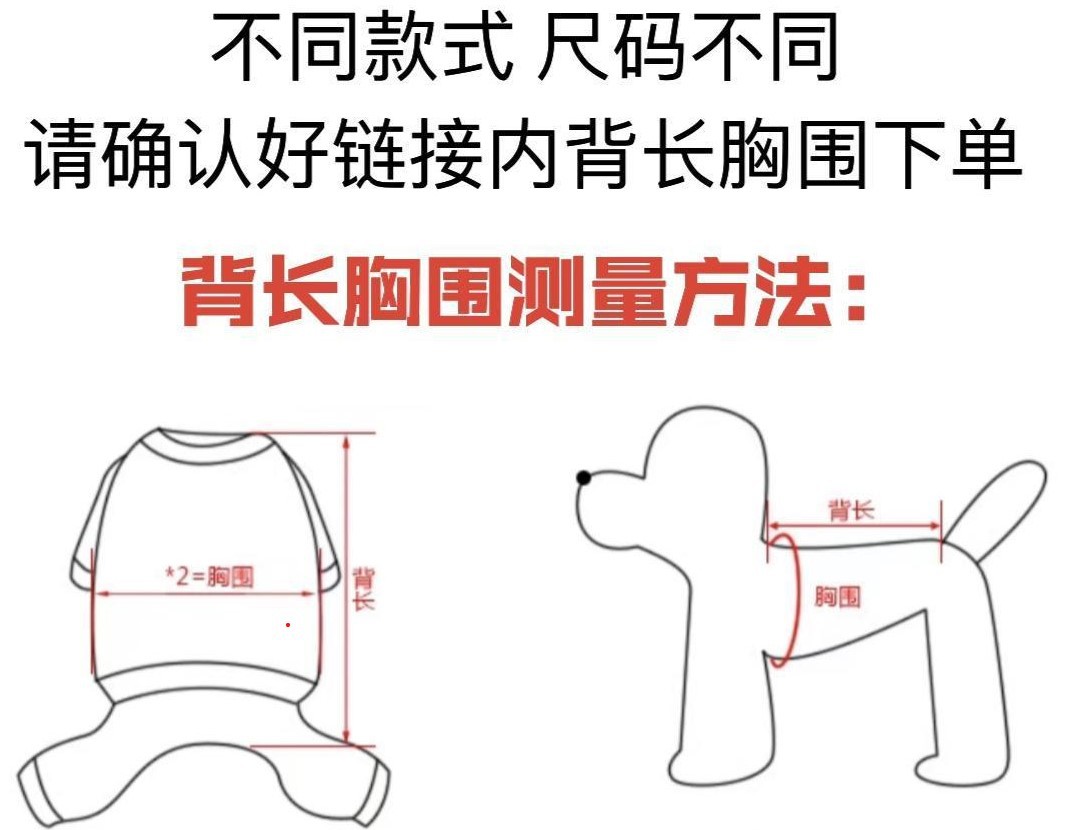 不同款式 尺码不同
请确认好链接内背长胸围下单

背长胸围测量方法：

*2=胸围

背长

背长

胸围