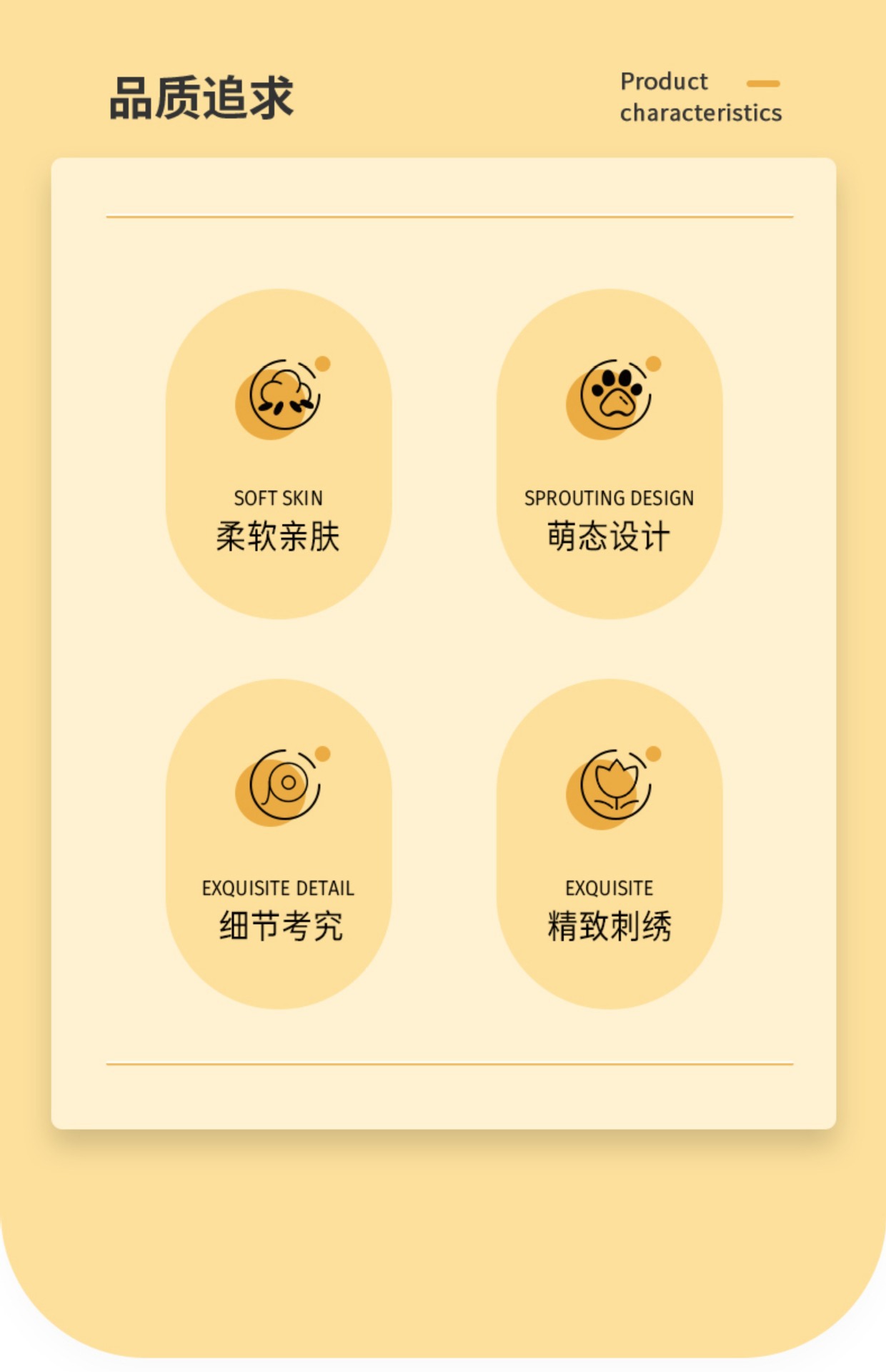 品质追求

Product
characteristics

SOFT SKIN
柔软亲肤

SPROUTING DESIGN
萌态设计

EXQUISITE DETAIL
细节考究

EXQUISITE
精致刺绣