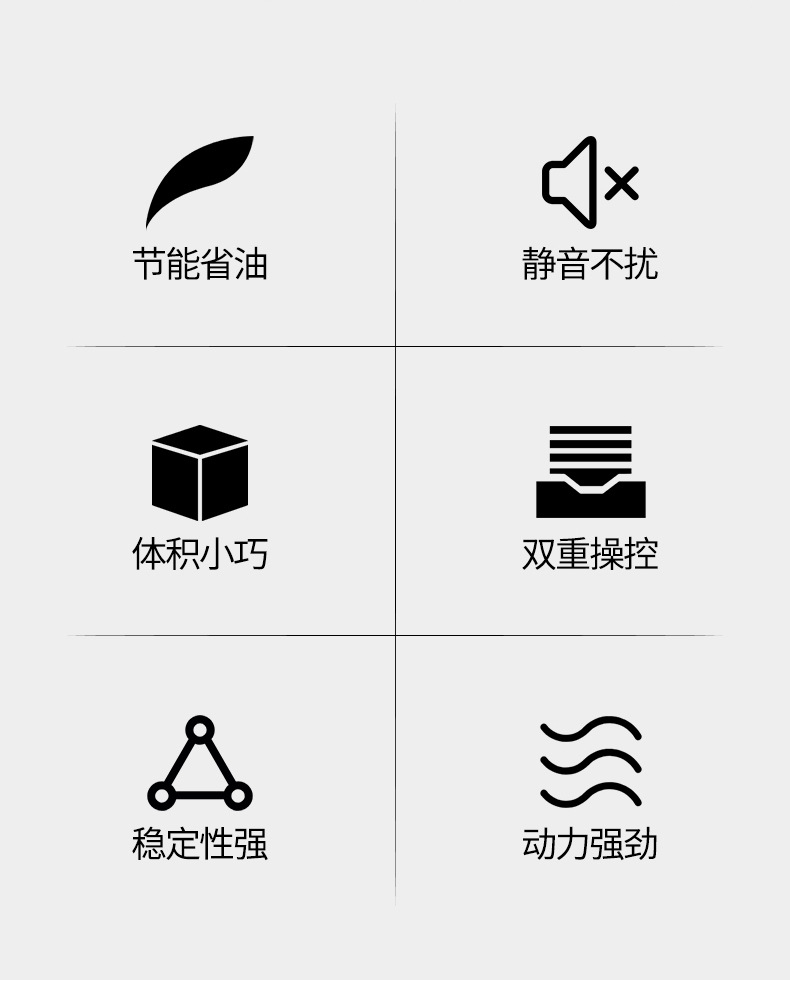 节能省油

静音不扰

体积小巧

双重操控

稳定性强

动力强劲