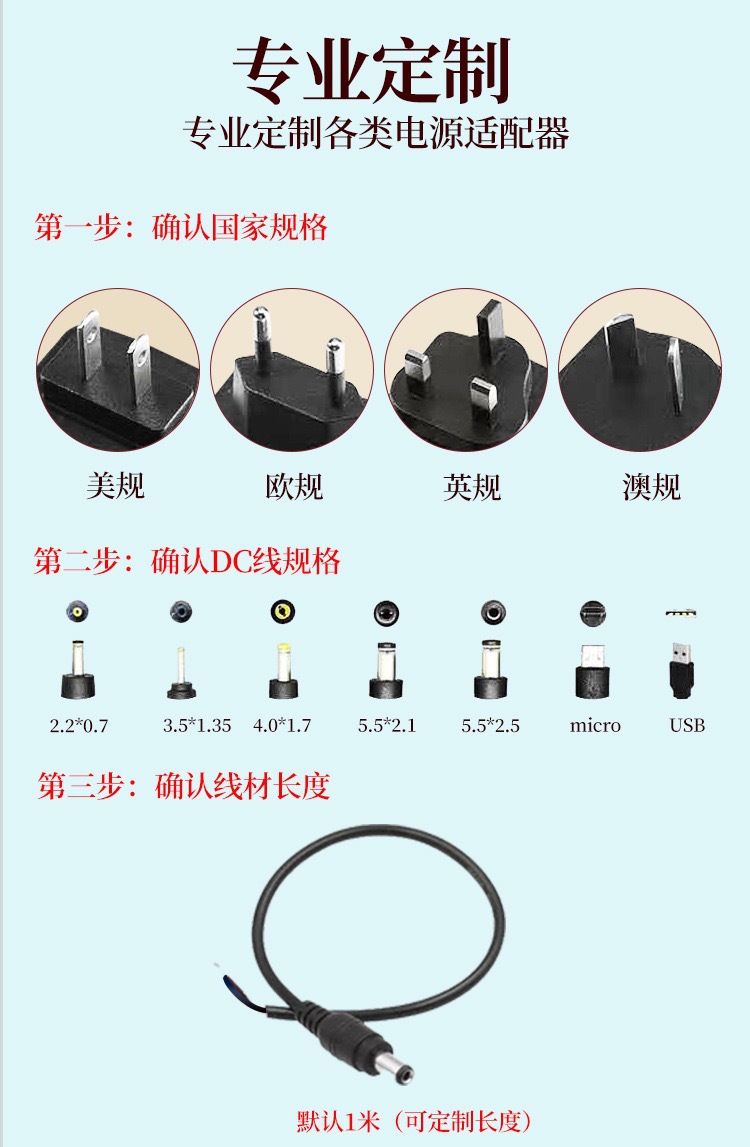 专业定制

专业定制各类电源适配器

第一步：确认国家规格

美规

欧规

英规

澳规

第二步：确认DC线规格

2.2*0.7

3.5*1.35

4.0*1.7

5.5*2.1

5.5*2.5

micro

USB

第三步：确认线材长度

默认1米（可定制长度）