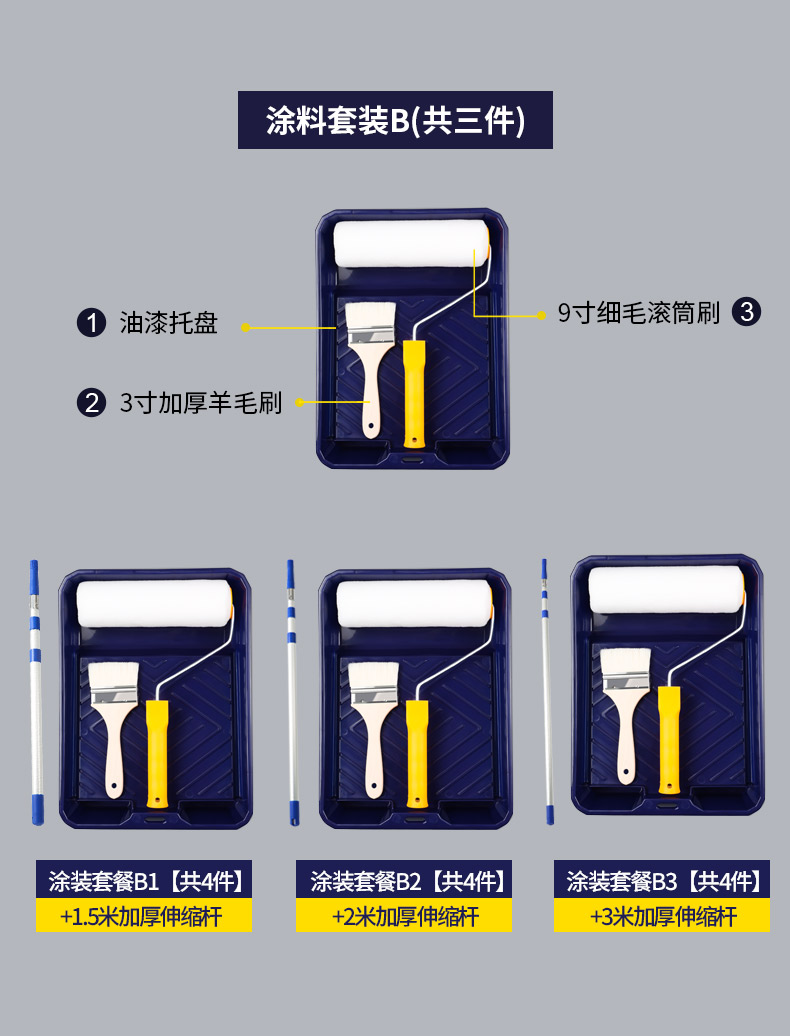 涂料套装B(共三件)

1 油漆托盘

2 3寸加厚羊毛刷

9寸细毛滚筒刷 3

涂装套餐B1【共4件】
+1.5米加厚伸缩杆

涂装套餐B2【共4件】
+2米加厚伸缩杆

涂装套餐B3【共4件】
+3米加厚伸缩杆