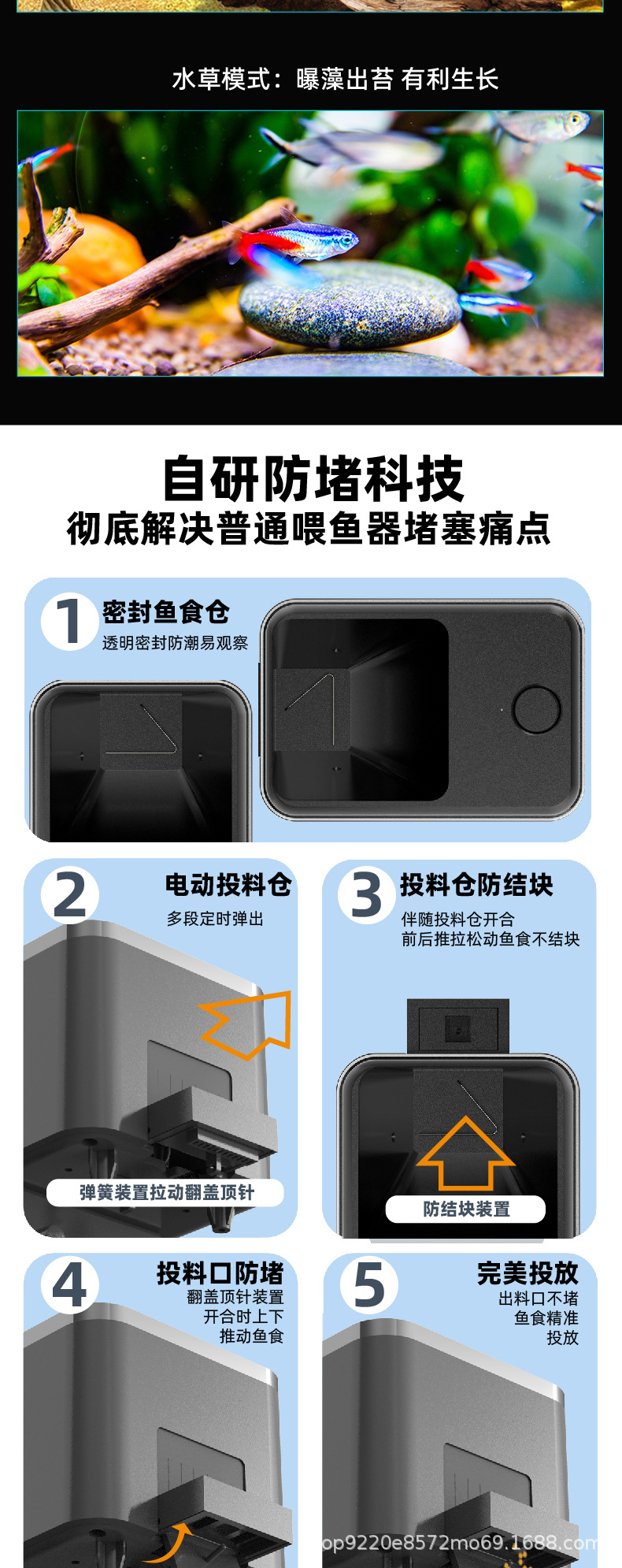 水草模式：曝藻出苔 有利生长

自研防堵科技
彻底解决普通喂鱼器堵塞痛点

1 密封鱼食仓
透明密封防潮易观察

2 电动投料仓
多段定时弹出

弹簧装置拉动翻盖顶针

3 投料仓防结块
伴随投料仓开合
前后推拉松动鱼食不结块

防结块装置

4 投料口防堵
翻盖顶针装置
开合时上下
推动鱼食

5 完美投放
出料口不堵
鱼食精准
投放

op9220e8572mo69.1688.com