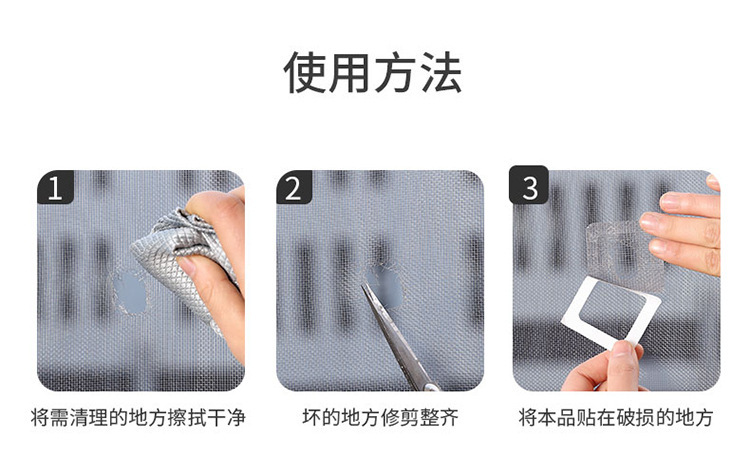 使用方法

1

将需清理的地方擦拭干净

2

坏的地方修剪整齐

3

将本品贴在破损的地方