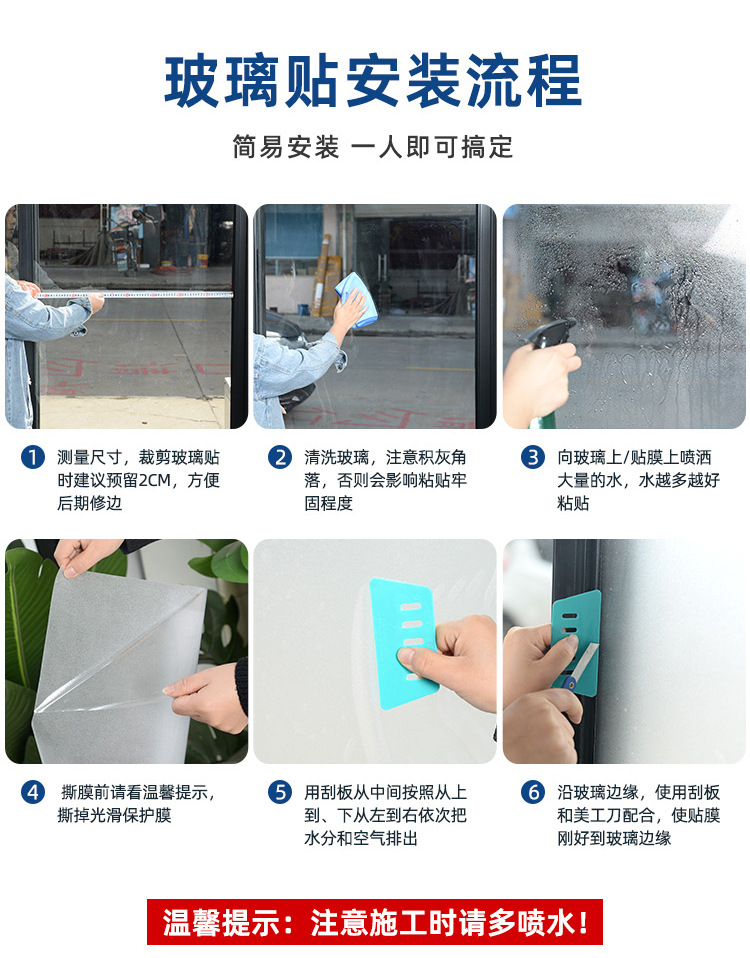 玻璃贴安装流程

简易安装 一人即可搞定

1 测量尺寸，裁剪玻璃贴时建议预留2CM，方便后期修边

2 清洗玻璃，注意积灰角落，否则会影响粘贴牢固程度

3 向玻璃上/贴膜上喷洒大量的水，水越多越好粘贴

4 撕膜前请看温馨提示，撕掉光滑保护膜

5 用刮板从中间按照从上到、下从左到右依次把水分和空气排出

6 沿玻璃边缘，使用刮板和美工刀配合，使贴膜刚好到玻璃边缘

温馨提示：注意施工时请多喷水！