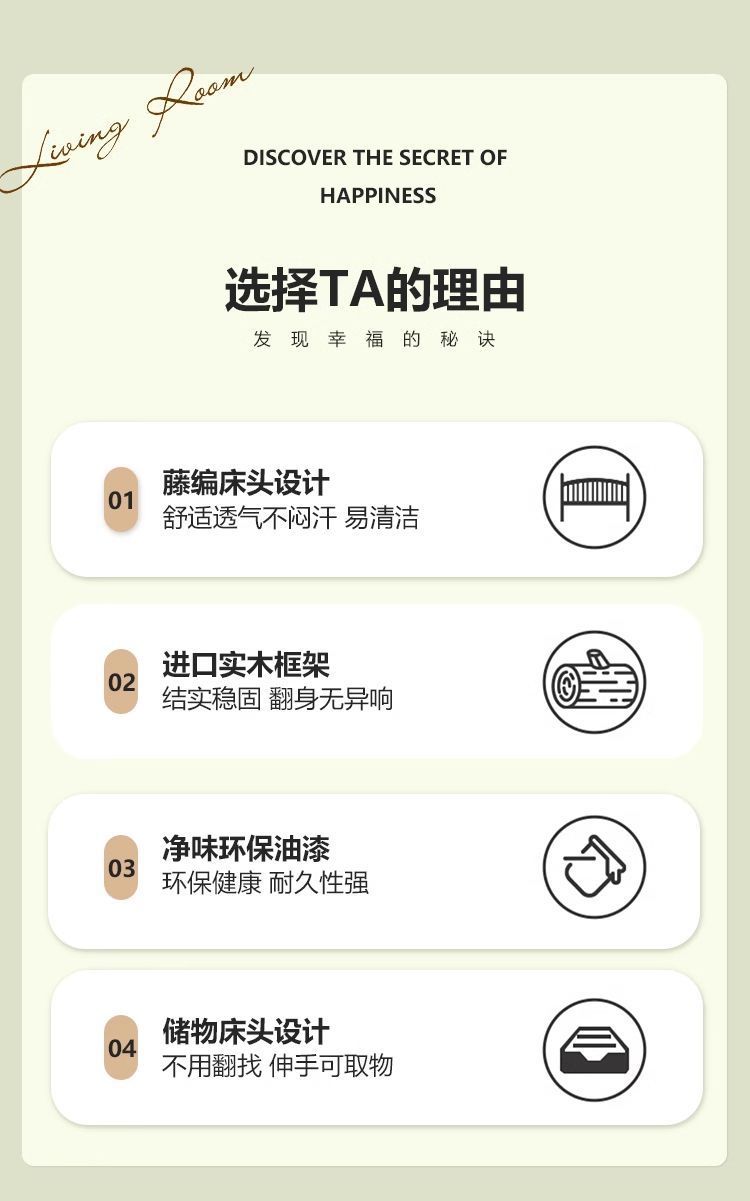 Living Room

DISCOVER THE SECRET OF HAPPINESS

选择TA的理由

发现幸福的秘诀

01

藤编床头设计

舒适透气不闷汗 易清洁

02

进口实木框架

结实稳固 翻身无异响

03

净味环保油漆

环保健康 耐久性强

04

储物床头设计

不用翻找 伸手可取物