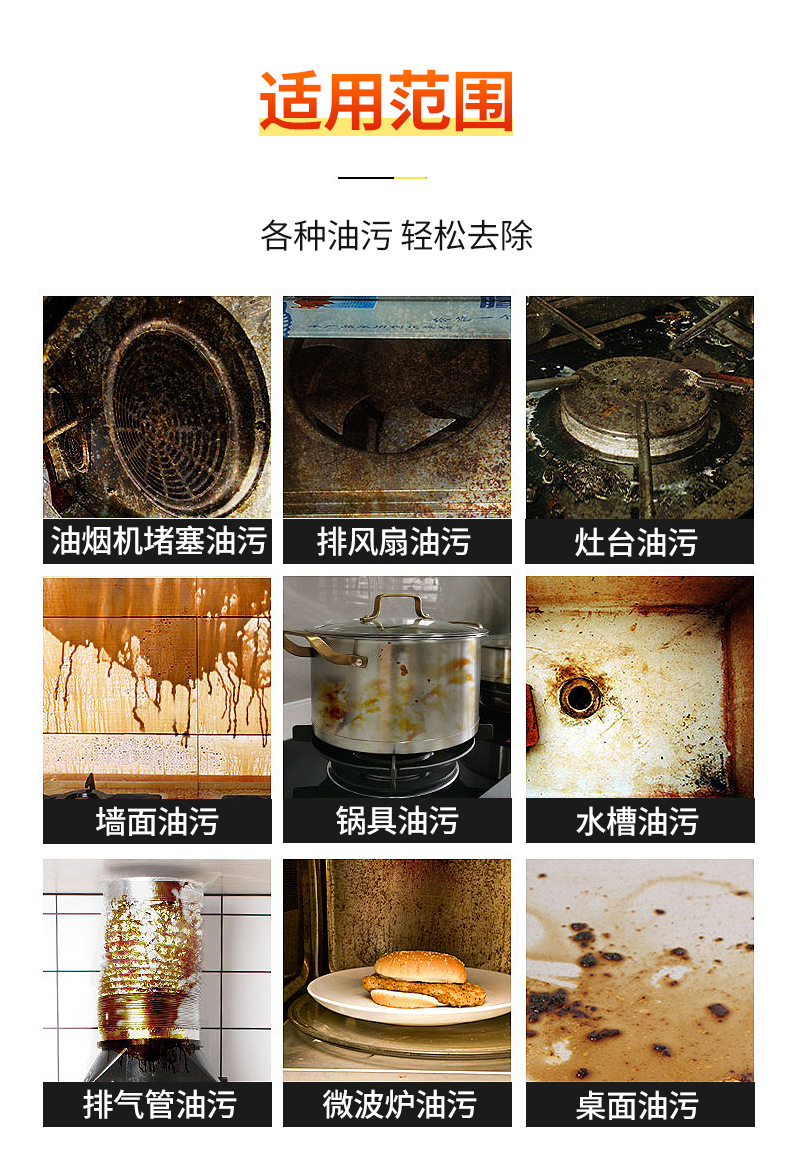 适用范围

各种油污 轻松去除

油烟机堵塞油污

排风扇油污

灶台油污

墙面油污

锅具油污

水槽油污

排气管油污

微波炉油污

桌面油污