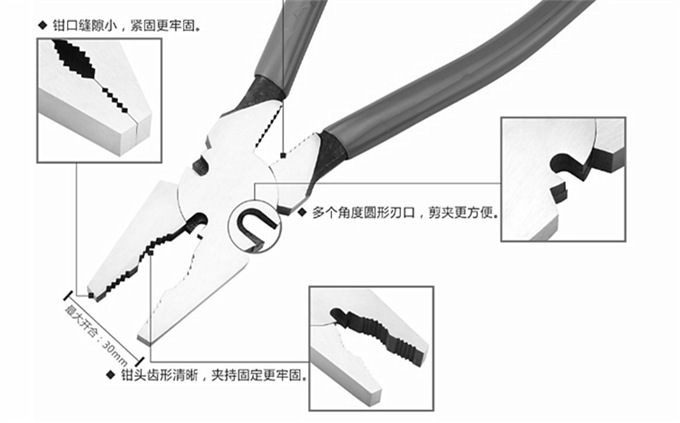 ◆ 钳口缝隙小，紧固更牢固。

◆ 多个角度圆形刃口，剪夹更方便。

最大开合：30mm

◆ 钳头齿形清晰，夹持固定更牢固。