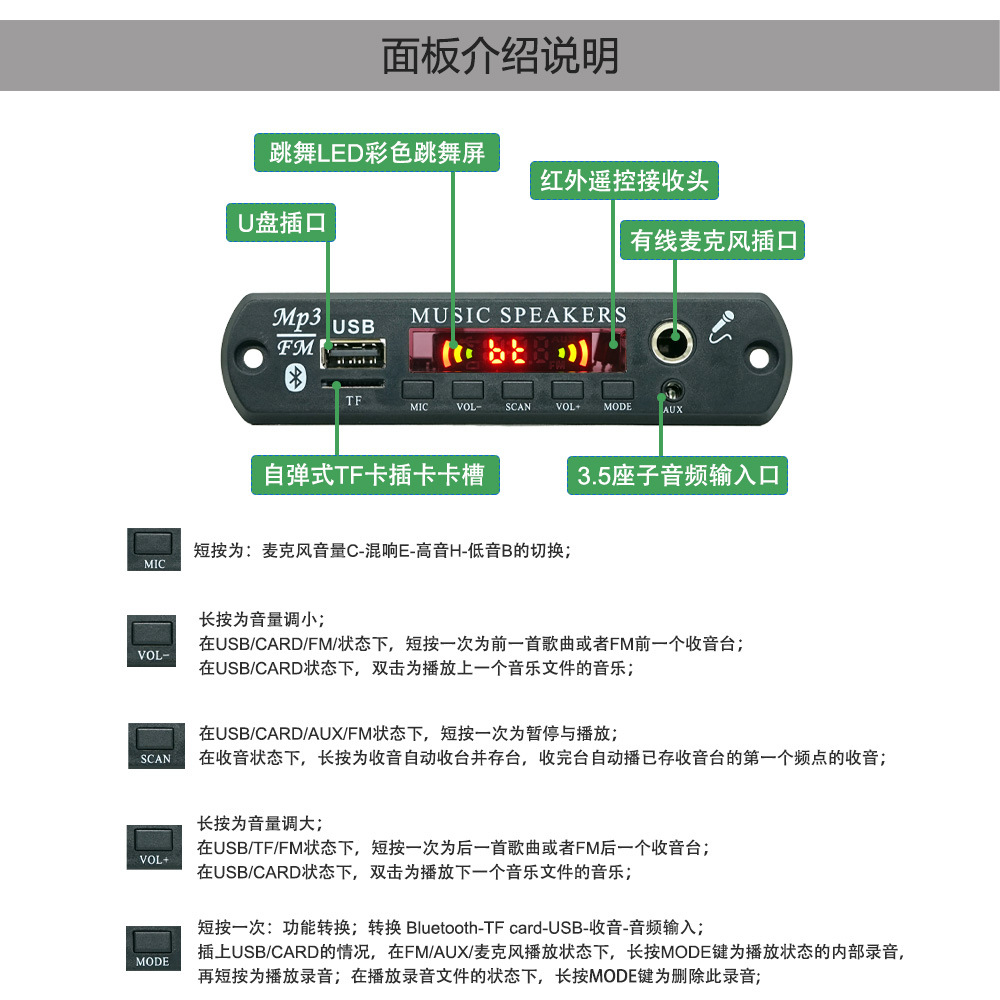 面板介绍说明

跳舞LED彩色跳舞屏

红外遥控接收头

U盘插口

有线麦克风插口

Mp3 FM USB MUSIC SPEAKERS bt TF MIC VOL- SCAN VOL+ MODE AUX

自弹式TF卡插卡卡槽

3.5座子音频输入口

MIC 短按为：麦克风音量C-混响E-高音H-低音B的切换；

VOL- 长按为音量调小；
在USB/CARD/FM/状态下，短按一次为前一首歌曲或者FM前一个收音台；
在USB/CARD状态下，双击为播放上一个音乐文件的音乐；

SCAN 在USB/CARD/AUX/FM状态下，短按一次为暂停与播放；
在收音状态下，长按为收音自动收台并存台，收完台自动播已存收音台的第一个频点的收音；

VOL+ 长按为音量调大；
在USB/TF/FM状态下，短按一次为后一首歌曲或者FM后一个收音台；
在USB/CARD状态下，双击为播放下一个音乐文件的音乐；

MODE 短按一次：功能转换；转换 Bluetooth-TF card-USB-收音-音频输入；
插上USB/CARD的情况，在FM/AUX/麦克风播放状态下，长按MODE键为播放状态的内部录音，
再短按为播放录音；在播放录音文件的状态下，长按MODE键为删除此录音；