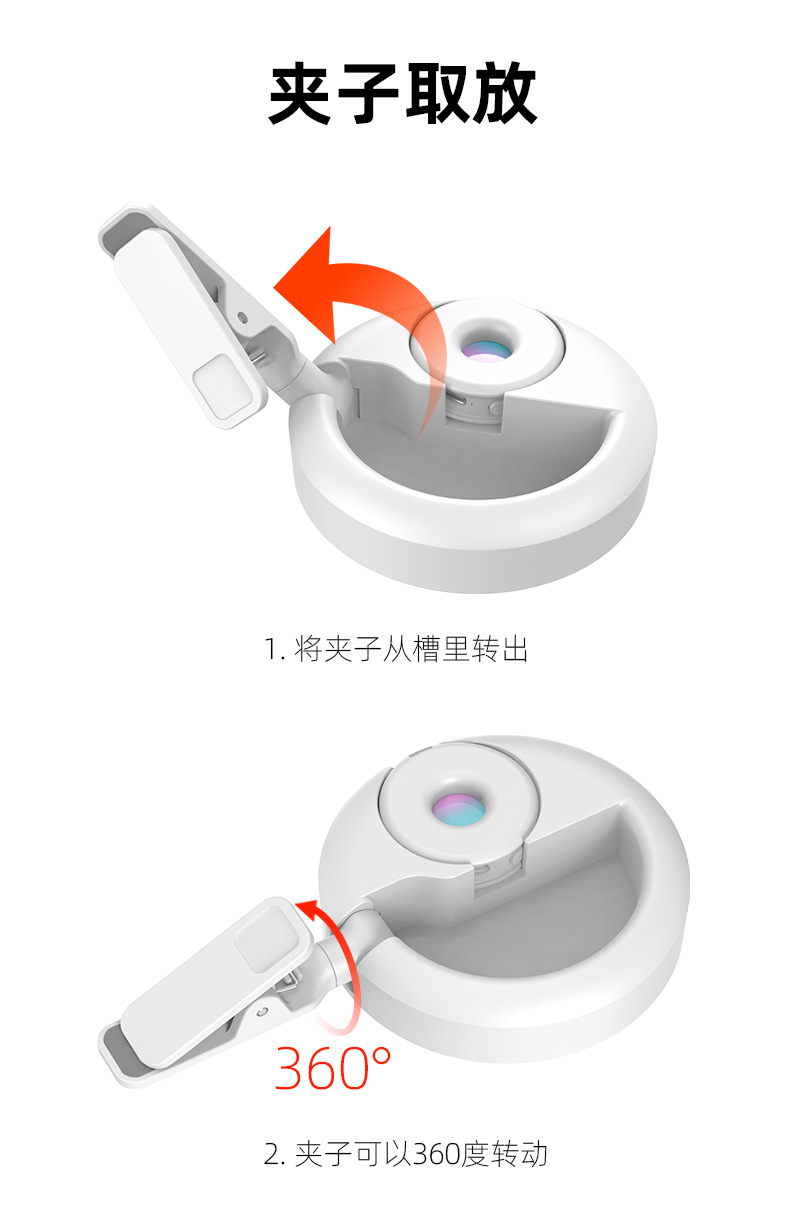 夹子取放

1. 将夹子从槽里转出

360°

2. 夹子可以360度转动