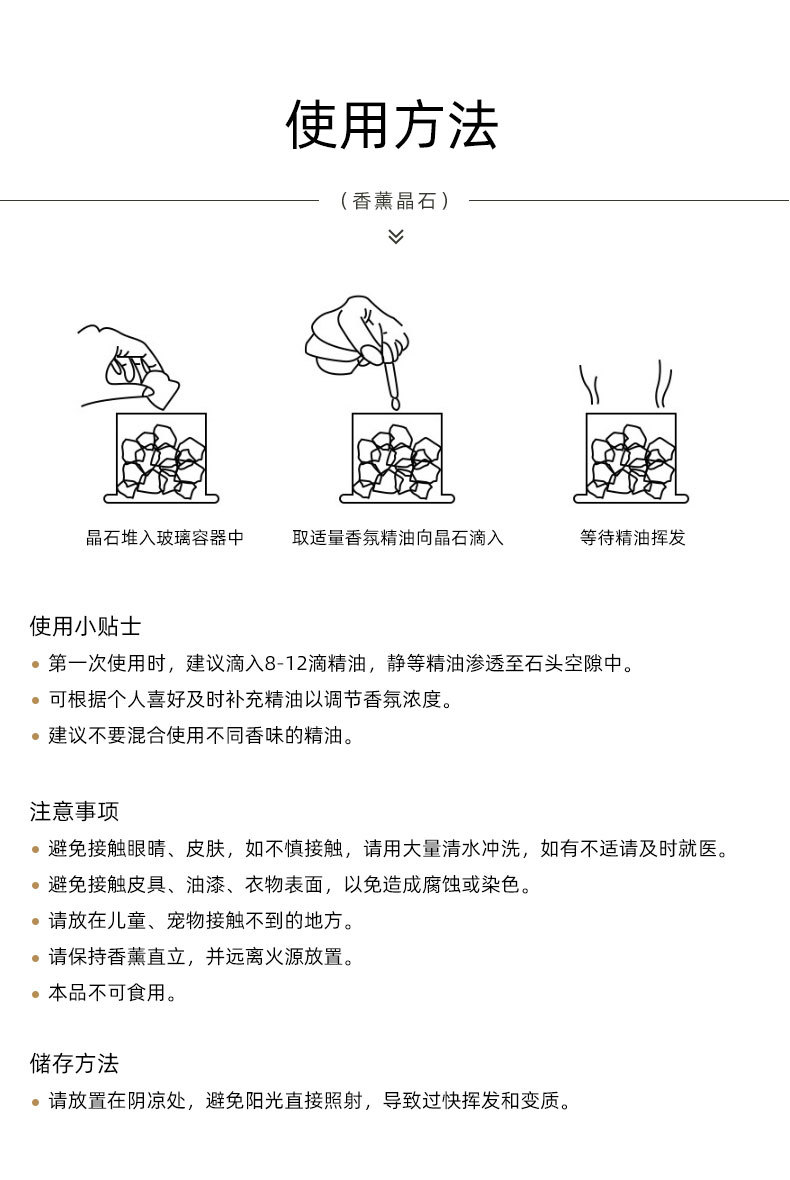 使用方法

（香薰晶石）

晶石堆入玻璃容器中

取适量香氛精油向晶石滴入

等待精油挥发

使用小贴士

• 第一次使用时，建议滴入8-12滴精油，静等精油渗透至石头空隙中。

• 可根据个人喜好及时补充精油以调节香氛浓度。

• 建议不要混合使用不同香味的精油。

注意事项

• 避免接触眼睛、皮肤，如不慎接触，请用大量清水冲洗，如有不适请及时就医。

• 避免接触皮具、油漆、衣物表面，以免造成腐蚀或染色。

• 请放在儿童、宠物接触不到的地方。

• 请保持香薰直立，并远离火源放置。

• 本品不可食用。

储存方法

• 请放置在阴凉处，避免阳光直接照射，导致过快挥发和变质。