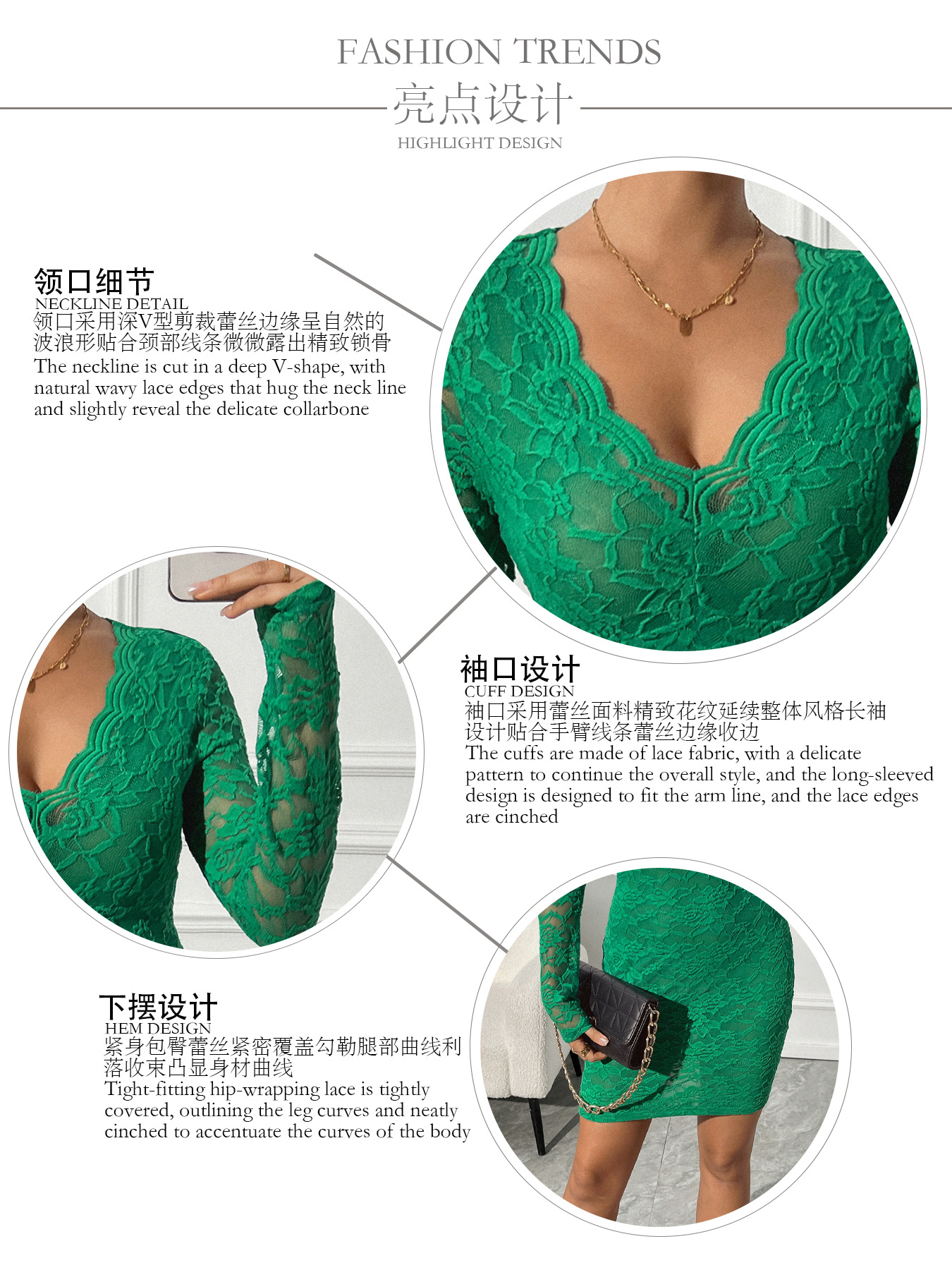 FASHION TRENDS
亮点设计
HIGHLIGHT DESIGN

领口细节
NECKLINE DETAIL
领口采用深V型剪裁蕾丝边缘呈自然的波浪形贴合颈部线条微微露出精致锁骨
The neckline is cut in a deep V-shape, with natural wavy lace edges that hug the neck line and slightly reveal the delicate collarbone

袖口设计
CUFF DESIGN
袖口采用蕾丝面料精致花纹延续整体风格长袖设计贴合手臂线条蕾丝边缘收边
The cuffs are made of lace fabric, with a delicate pattern to continue the overall style, and the long-sleeved design is designed to fit the arm line, and the lace edges are cinched

下摆设计
HEM DESIGN
紧身包臀蕾丝紧密覆盖勾勒腿部曲线利落收束凸显身材曲线
Tight-fitting hip-wrapping lace is tightly covered, outlining the leg curves and neatly cinched to accentuate the curves of the body