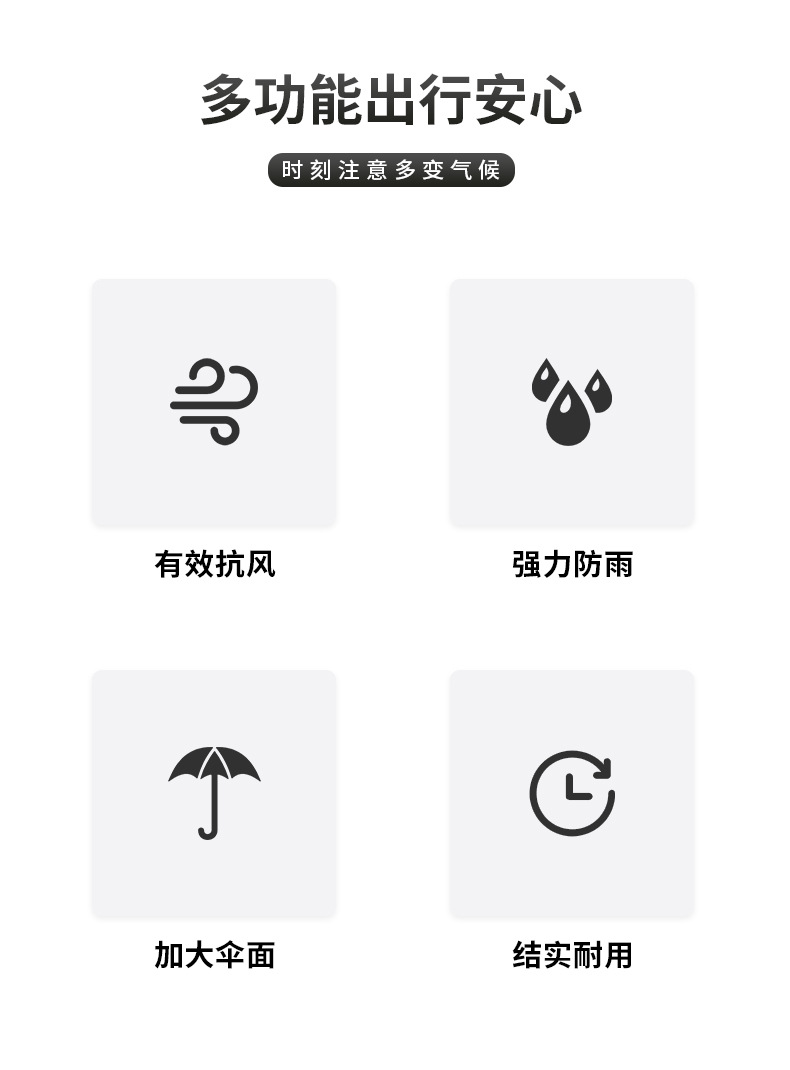 多功能出行安心

时刻注意多变气候

有效抗风

强力防雨

加大伞面

结实耐用